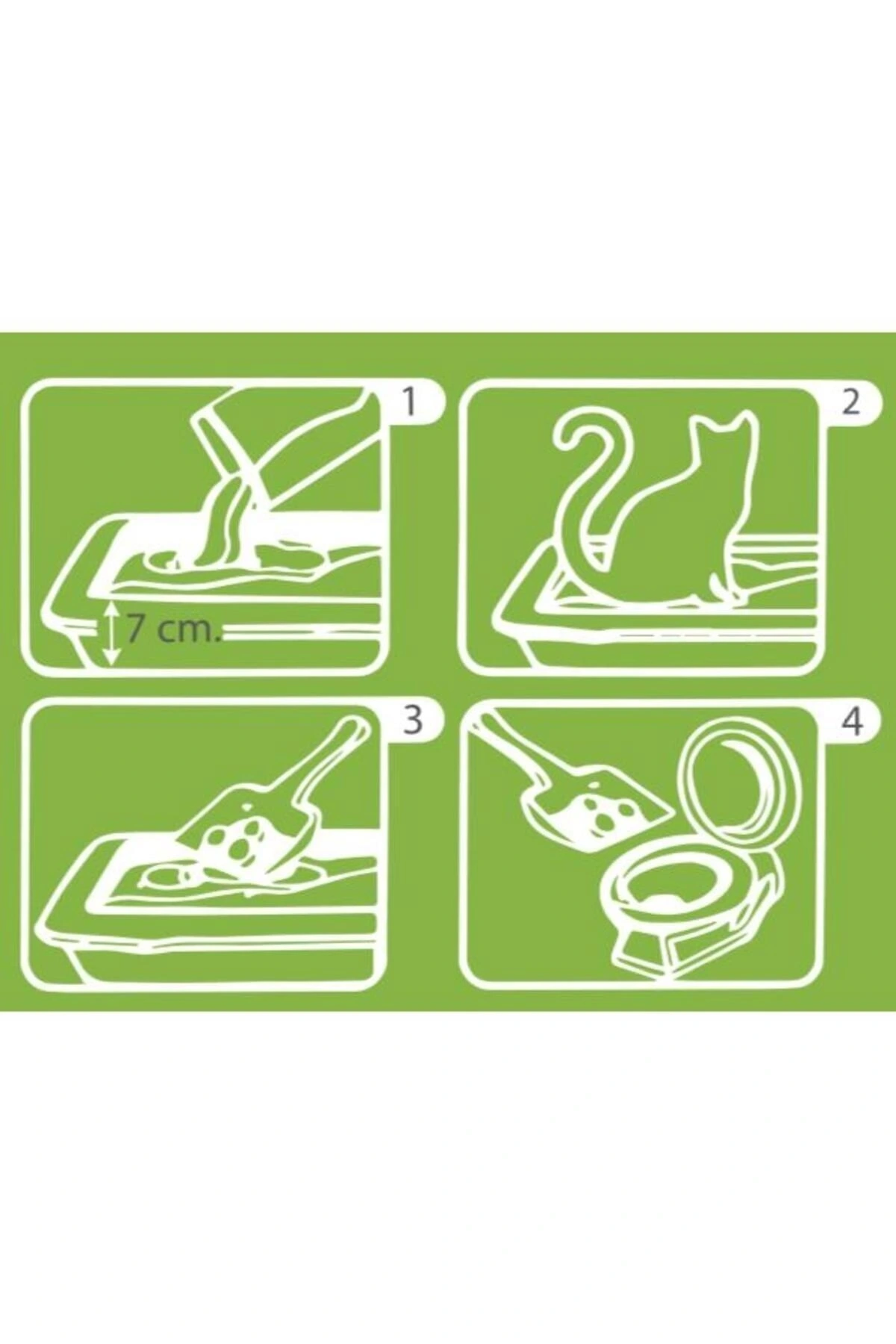 1

7 cm.

2

3

4