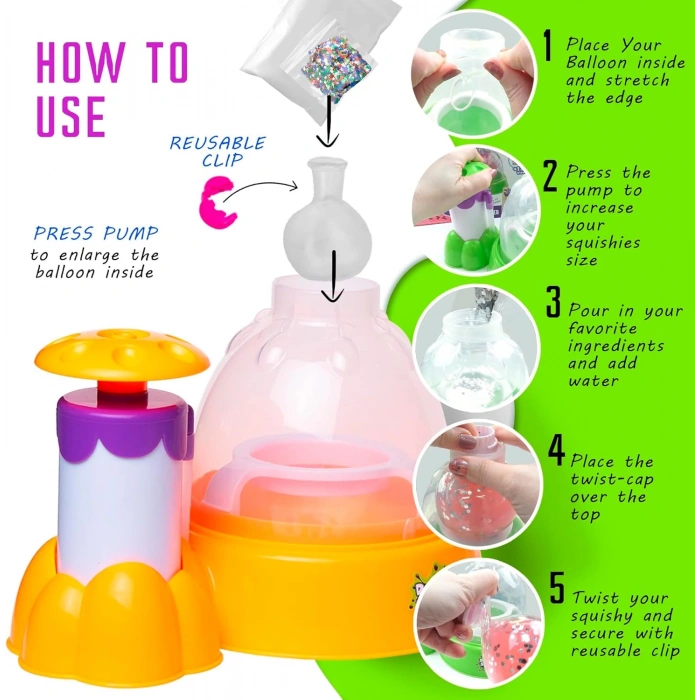 HOW TO USE

REUSABLE CLIP

PRESS PUMP to enlarge the balloon inside

1 Place Your Balloon inside and stretch the edge

2 Press the pump to increase your squishies size

3 Pour in your favorite ingredients and add water

4 Place the twist-cap over the top

5 Twist your squishy and secure with reusable clip