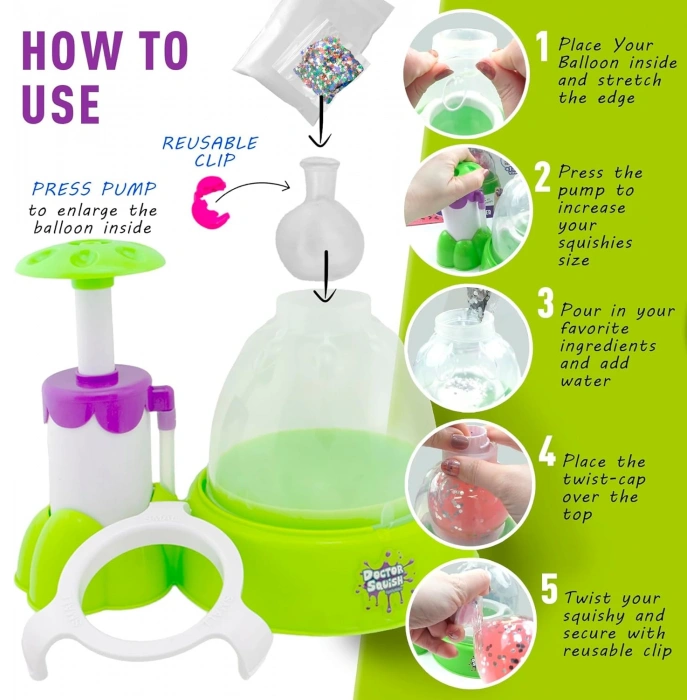 HOW TO USE

REUSABLE CLIP

PRESS PUMP to enlarge the balloon inside

DOCTOR SQUISH

1 Place Your Balloon inside and stretch the edge

2 Press the pump to increase your squishies size

3 Pour in your favorite ingredients and add water

4 Place the twist-cap over the top

5 Twist your squishy and secure with reusable clip