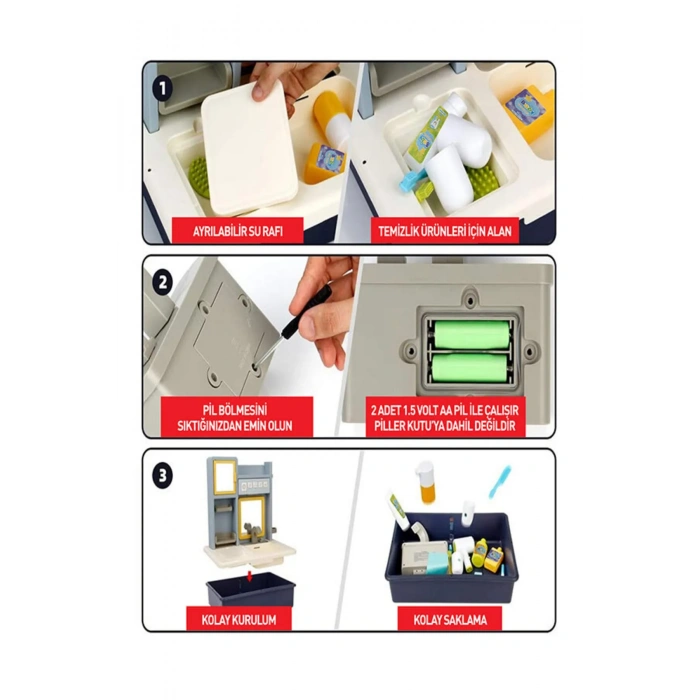 1

AYRILABİLİR SU RAFI

TEMİZLİK ÜRÜNLERİ İÇİN ALAN

2

PİL BÖLMESİNİ SIKTIĞINIZDAN EMİN OLUN

2 ADET 1.5 VOLT AA PİL İLE ÇALIŞIR PİLLER KUTU'YA DAHİL DEĞİLDİR

3

KOLAY KURULUM

KOLAY SAKLAMA