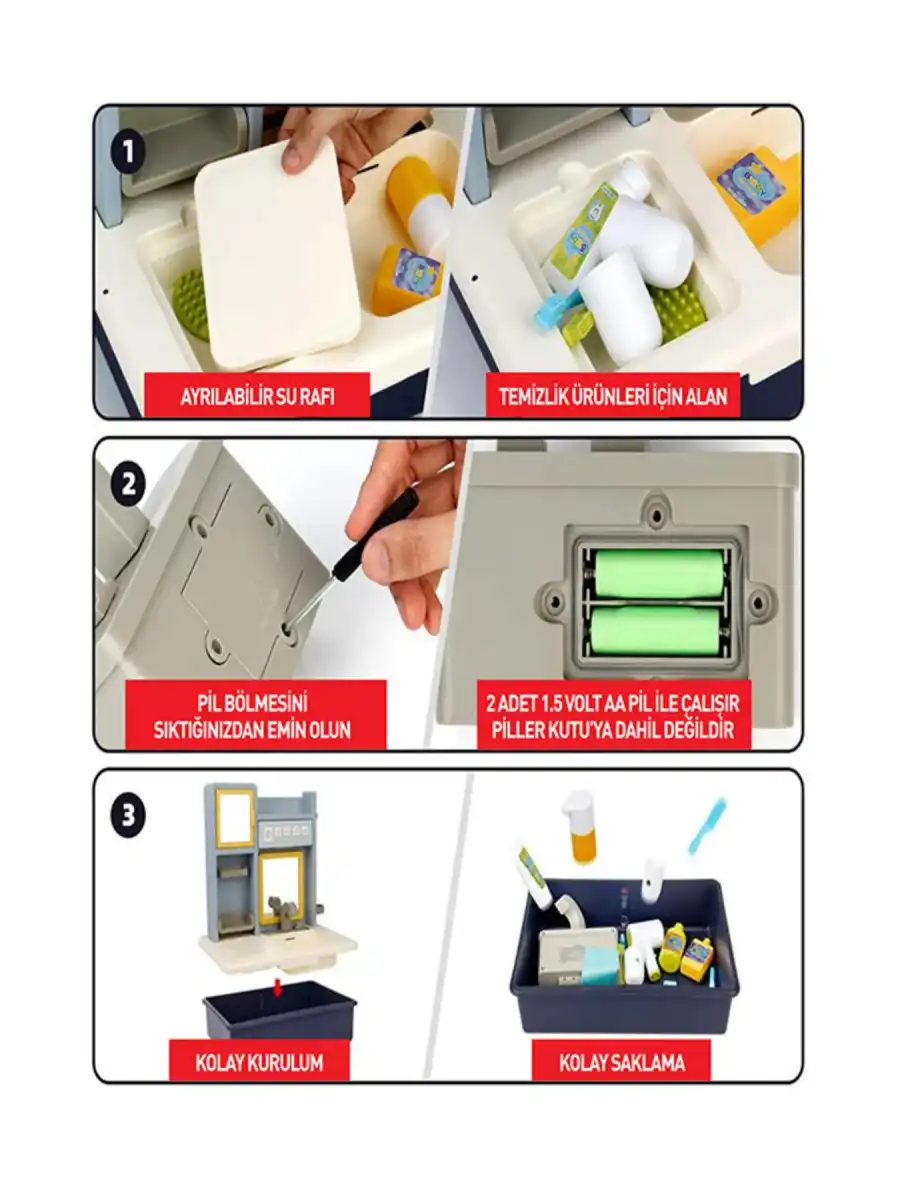 1

AYRILABİLİR SU RAFI

TEMİZLİK ÜRÜNLERİ İÇİN ALAN

2

PİL BÖLMESİNİ SIKTIĞINIZDAN EMİN OLUN

2 ADET 1.5 VOLT AA PİL İLE ÇALIŞIR PİLLER KUTU'YA DAHİL DEĞİLDİR

3

KOLAY KURULUM

KOLAY SAKLAMA