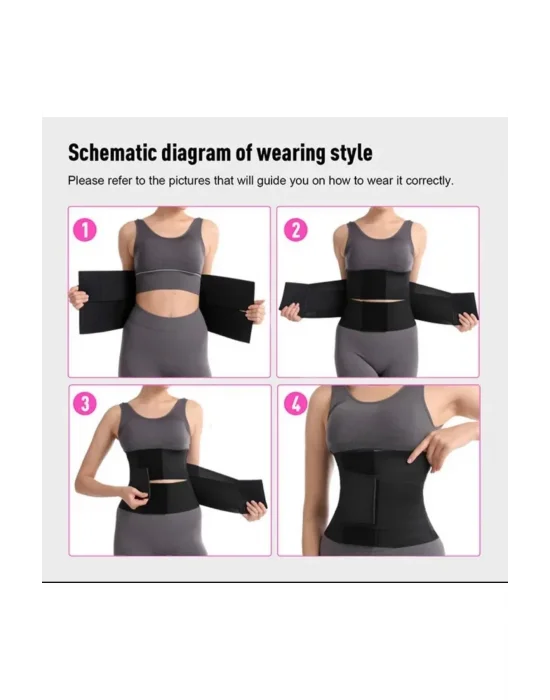 Schematic diagram of wearing style

Please refer to the pictures that will guide you on how to wear it correctly.

1

2

3

4