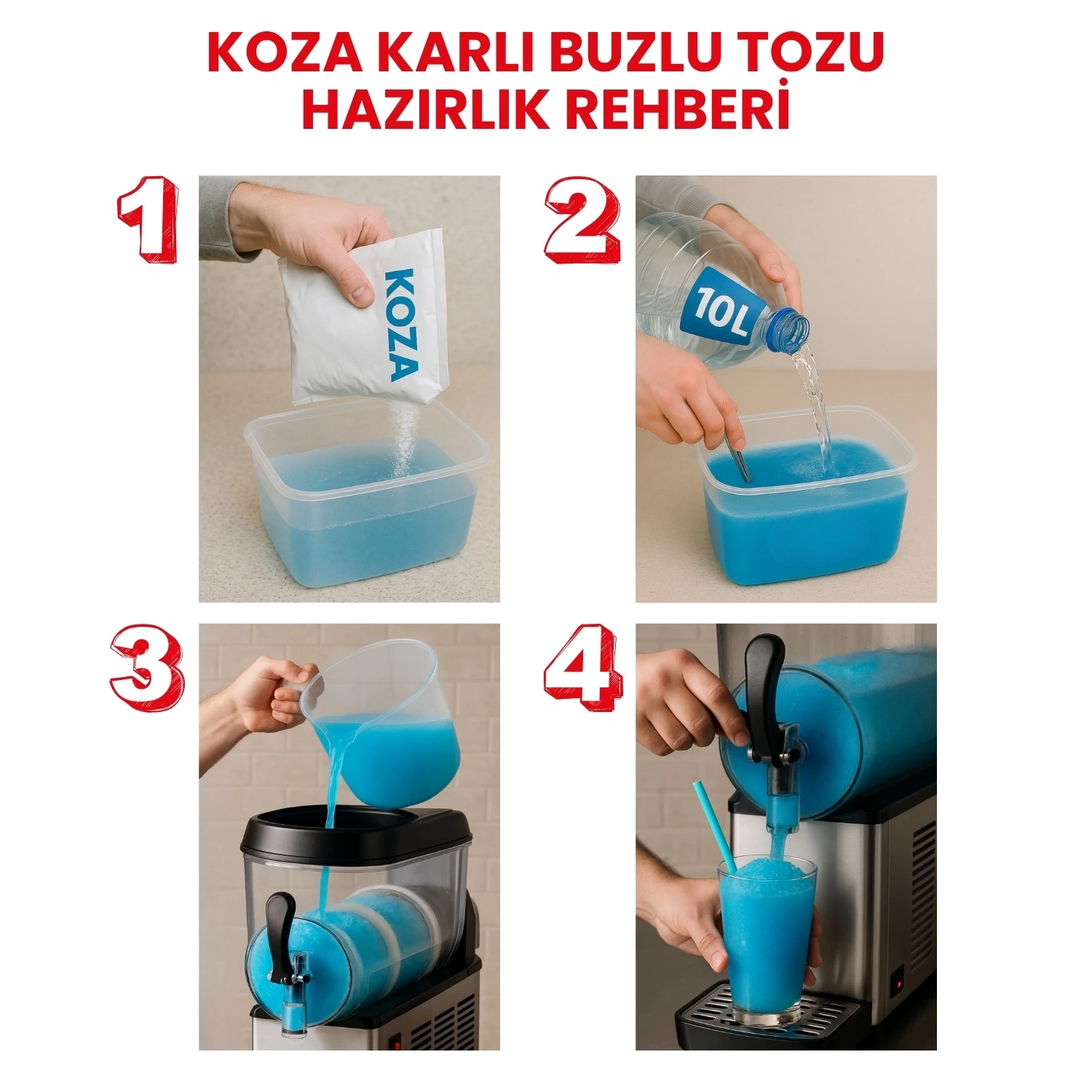 KOZA KARLI BUZLU TOZU HAZIRLIK REHBERİ

1

KOZA

2

10L

3

4