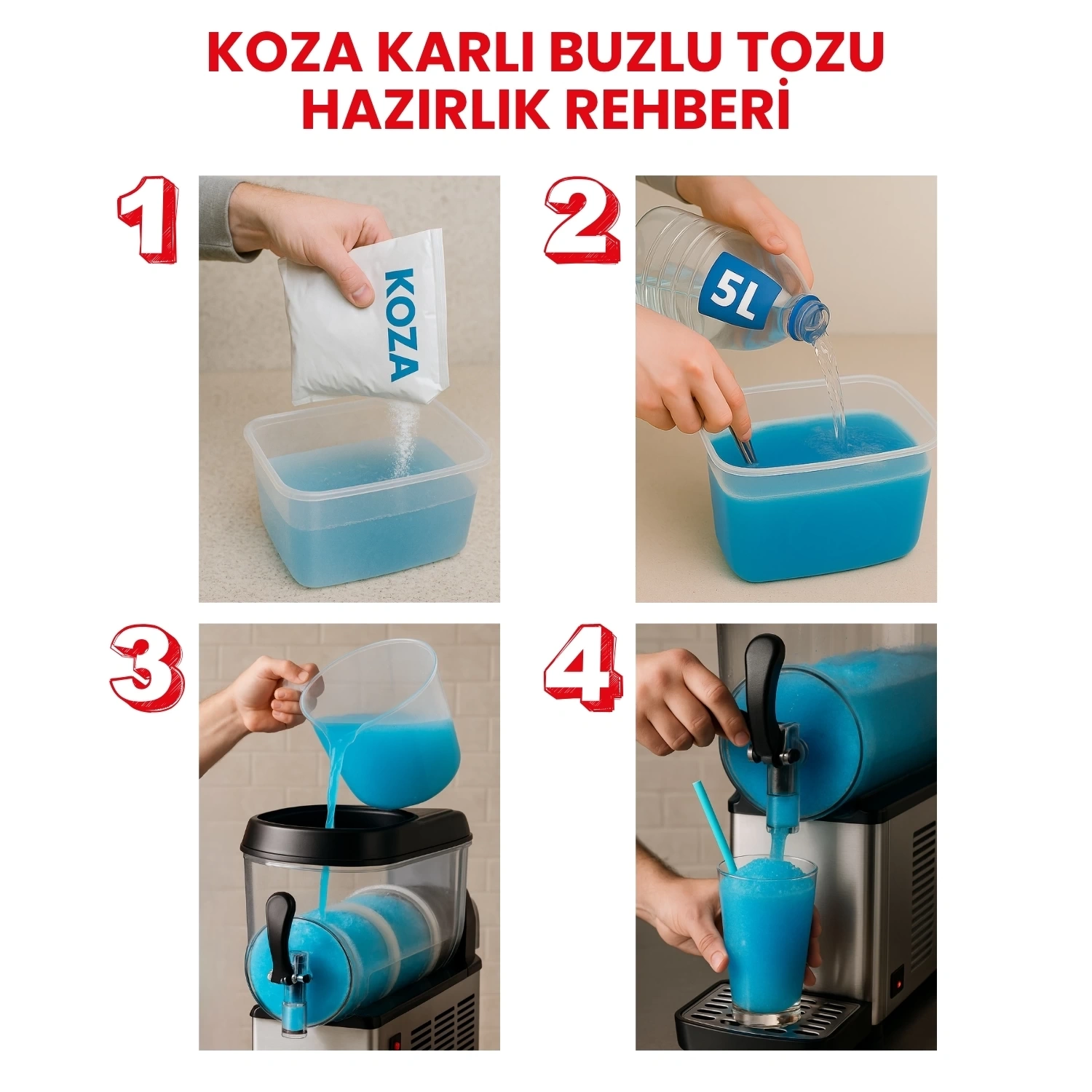 KOZA KARLI BUZLU TOZU
HAZIRLIK REHBERİ

1

KOZA

2

5L

3

4