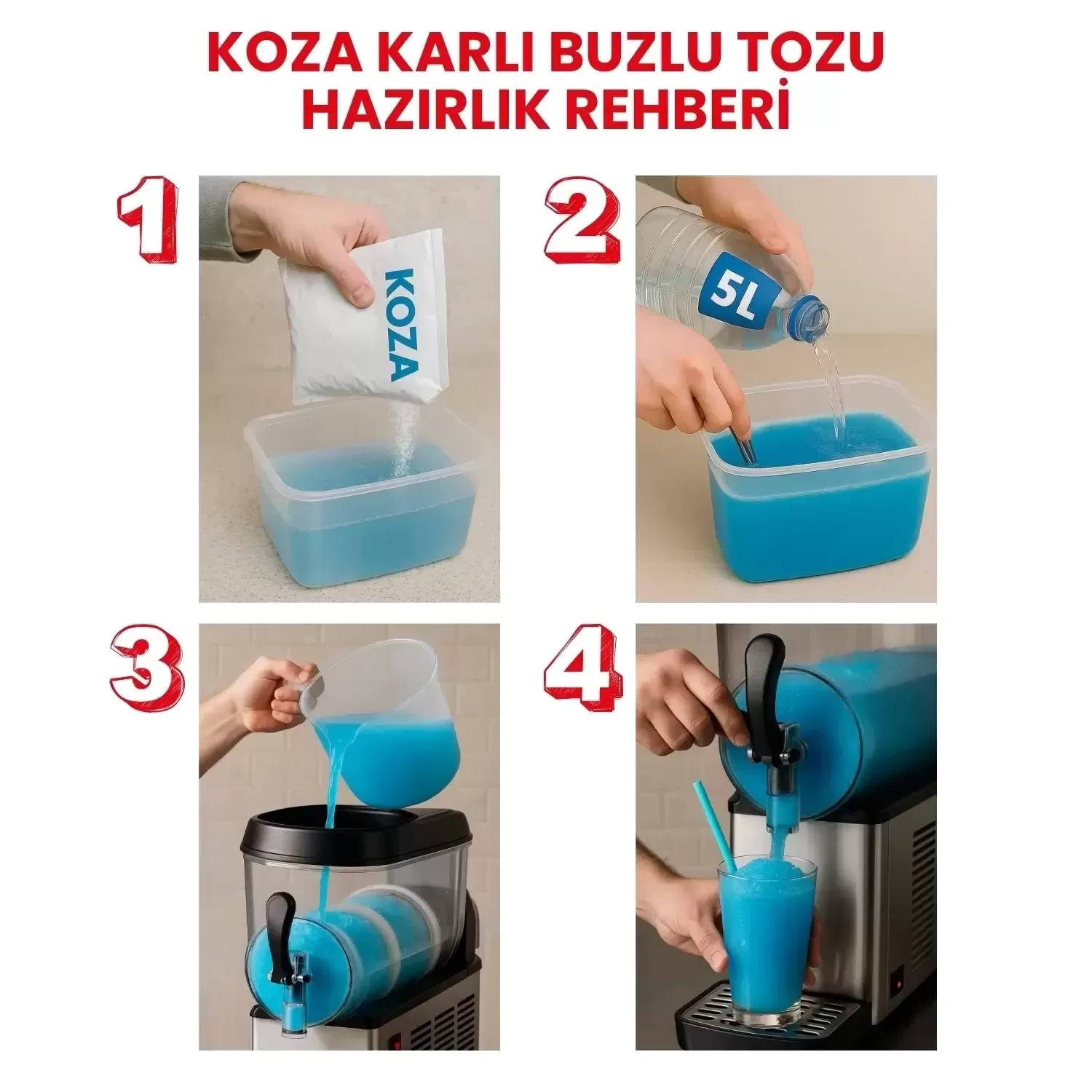 KOZA KARLI BUZLU TOZU HAZIRLIK REHBERİ

1

KOZA

2

5L

3

4