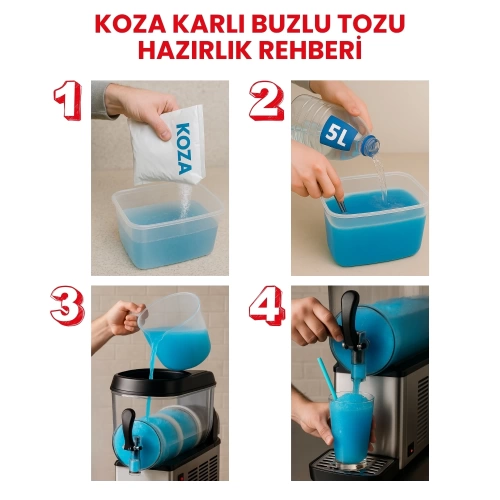 KOZA KARLI BUZLU TOZU
HAZIRLIK REHBERİ

1

KOZA

2

5L

3

4