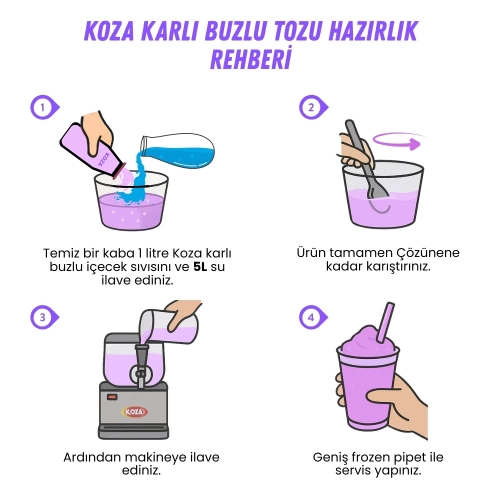 KOZA KARLI BUZLU TOZU HAZIRLIK REHBERİ

1

KOZA

Temiz bir kaba 1 litre Koza karlı buzlu içecek sıvısını ve **5L** su ilave ediniz.

2

Ürün tamamen Çözünene kadar karıştırınız.

3

KOZA

Ardından makineye ilave ediniz.

4

Geniş frozen pipet ile servis yapınız.