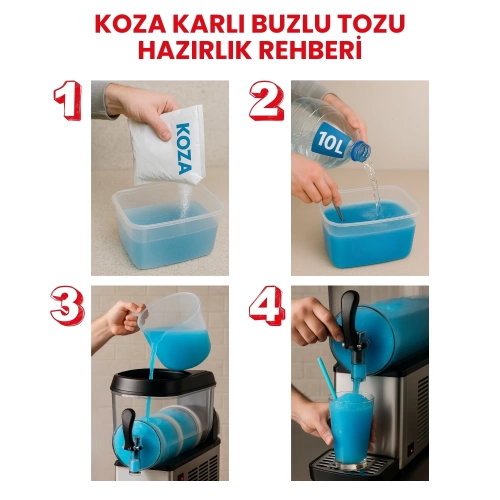 KOZA KARLI BUZLU TOZU
HAZIRLIK REHBERİ

1

KOZA

2

10L

3

4