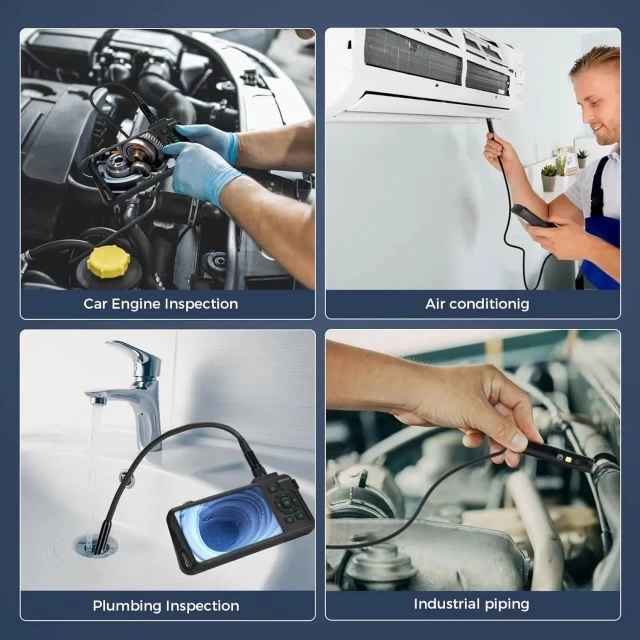 Car Engine Inspection

Air conditionig

Plumbing Inspection

Industrial piping