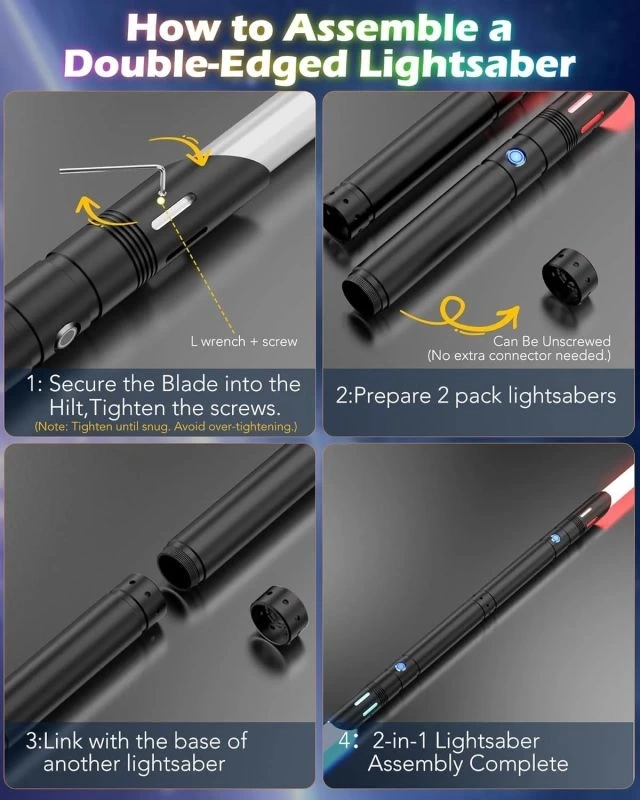 How to Assemble a Double-Edged Lightsaber

L wrench + screw

1: Secure the Blade into the Hilt,Tighten the screws.
(Note: Tighten until snug. Avoid over-tightening.)

Can Be Unscrewed
(No extra connector needed.)

2:Prepare 2 pack lightsabers

3:Link with the base of another lightsaber

4: 2-in-1 Lightsaber Assembly Complete