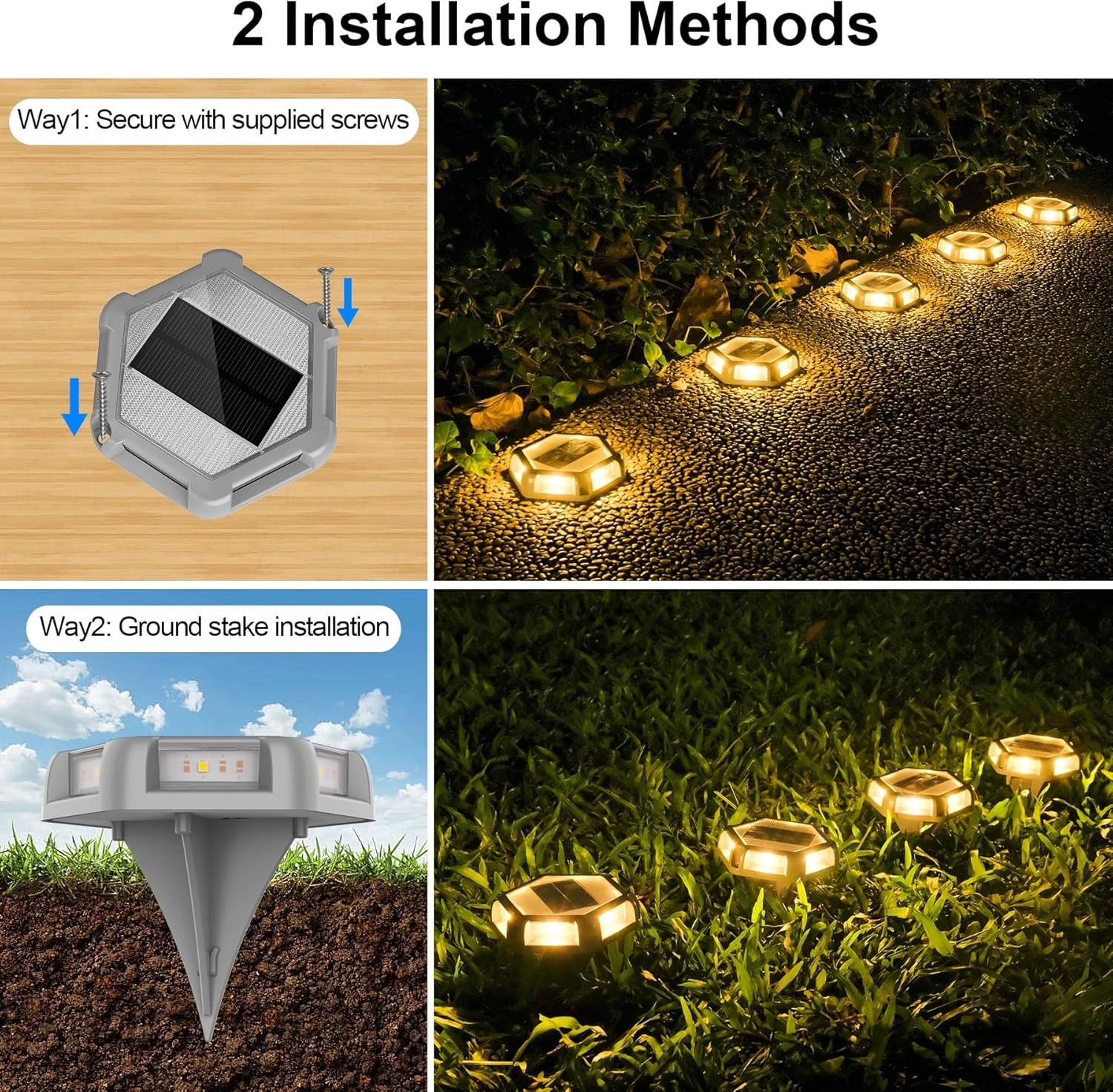 2 Installation Methods

Way1: Secure with supplied screws

Way2: Ground stake installation