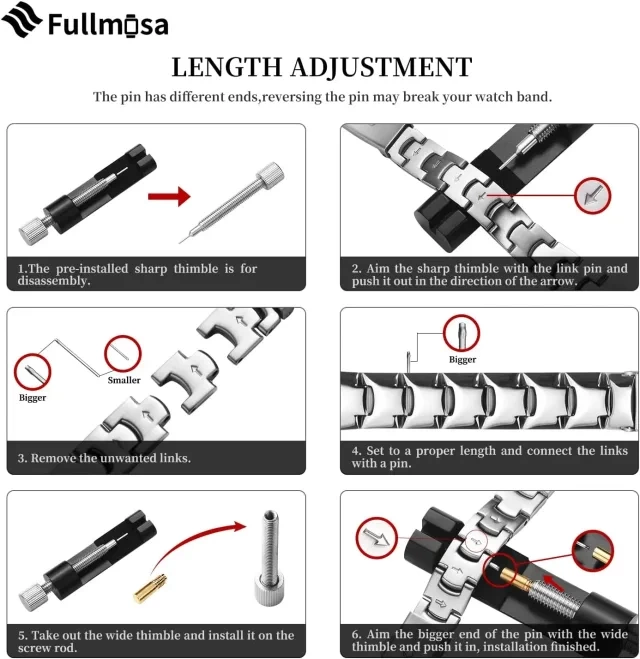 Fullmosa

LENGTH ADJUSTMENT

The pin has different ends,reversing the pin may break your watch band.

1.The pre-installed sharp thimble is for disassembly.

2. Aim the sharp thimble with the link pin and push it out in the direction of the arrow.

Bigger

Smaller

3. Remove the unwanted links.

Bigger

4. Set to a proper length and connect the links with a pin.

5. Take out the wide thimble and install it on the screw rod.

6. Aim the bigger end of the pin with the wide thimble and push it in, installation finished.