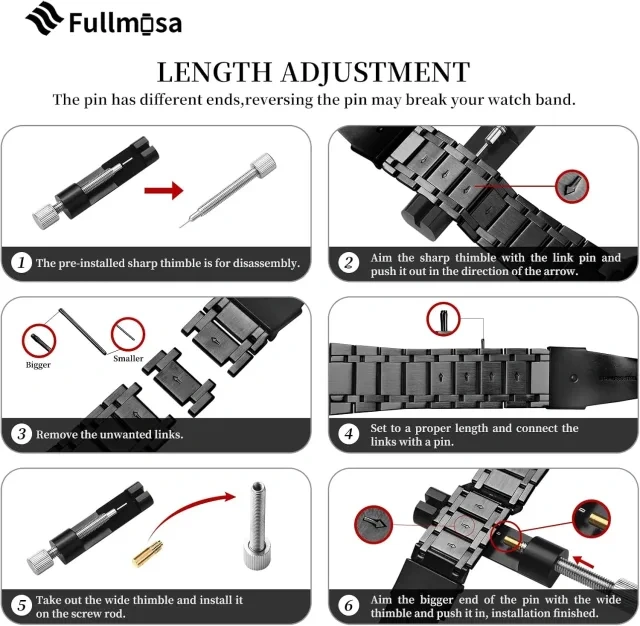 Fullmosa

LENGTH ADJUSTMENT

The pin has different ends,reversing the pin may break your watch band.

1 The pre-installed sharp thimble is for disassembly.

2 Aim the sharp thimble with the link pin and push it out in the direction of the arrow.

Bigger

Smaller

3 Remove the unwanted links.

4 Set to a proper length and connect the links with a pin.

5 Take out the wide thimble and install it on the screw rod.

6 Aim the bigger end of the pin with the wide thimble and push it in, installation finished.