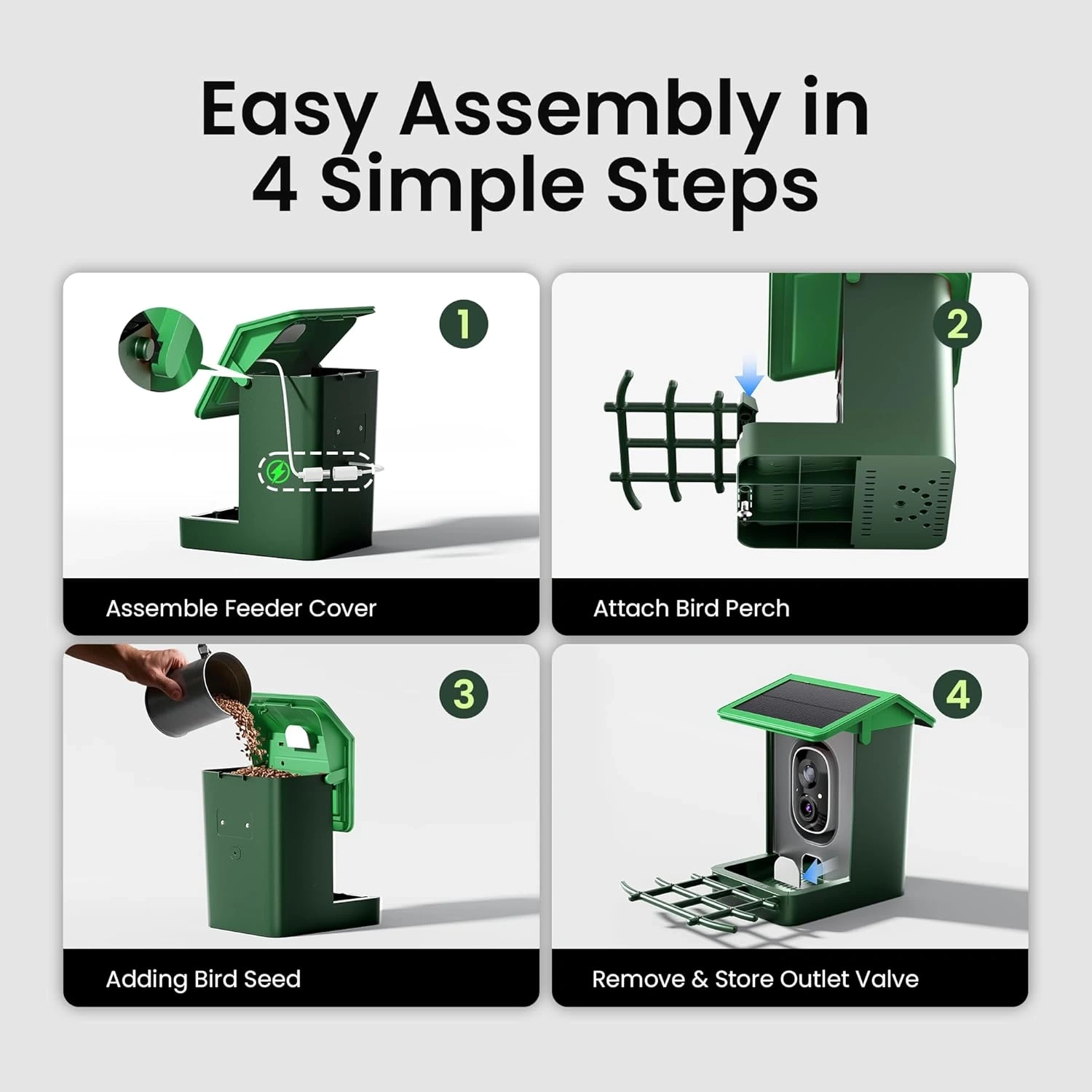 Easy Assembly in 4 Simple Steps

1

Assemble Feeder Cover

2

Attach Bird Perch

3

Adding Bird Seed

4

Remove & Store Outlet Valve