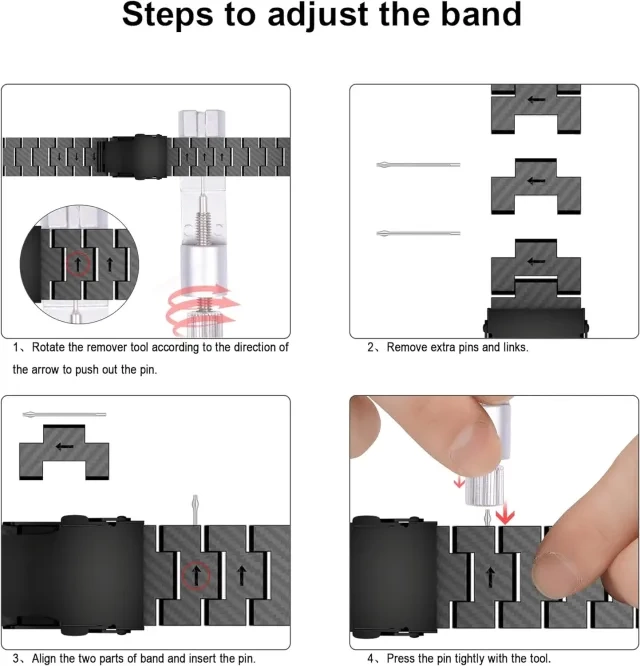 Steps to adjust the band

1、Rotate the remover tool according to the direction of the arrow to push out the pin.

2、Remove extra pins and links.

3、Align the two parts of band and insert the pin.

4、Press the pin tightly with the tool.