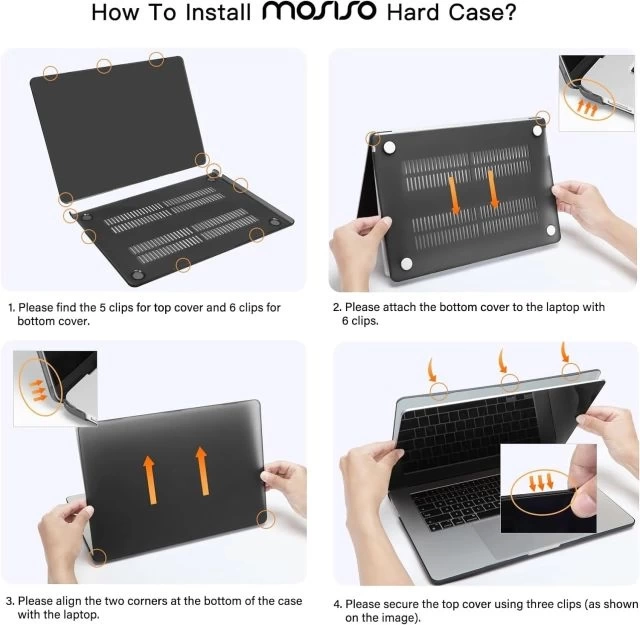 How To Install MOSISO Hard Case?

1. Please find the 5 clips for top cover and 6 clips for bottom cover.

2. Please attach the bottom cover to the laptop with 6 clips.

3. Please align the two corners at the bottom of the case with the laptop.

4. Please secure the top cover using three clips (as shown on the image).