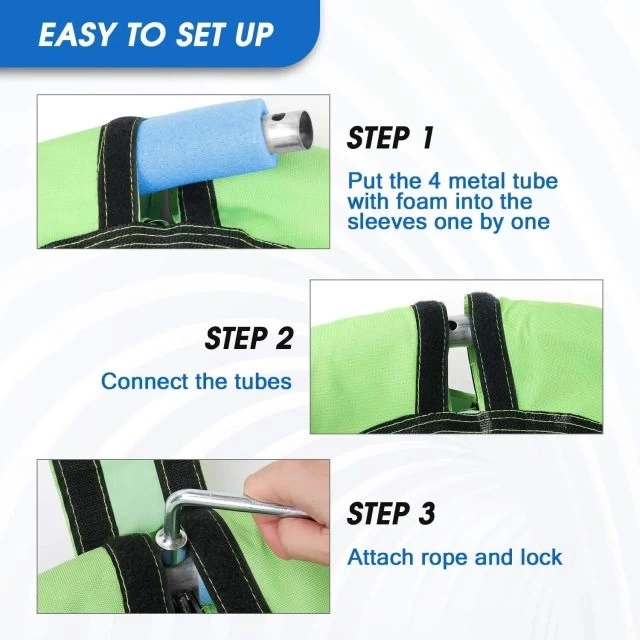 EASY TO SET UP

STEP 1

Put the 4 metal tube with foam into the sleeves one by one

STEP 2

Connect the tubes

STEP 3

Attach rope and lock