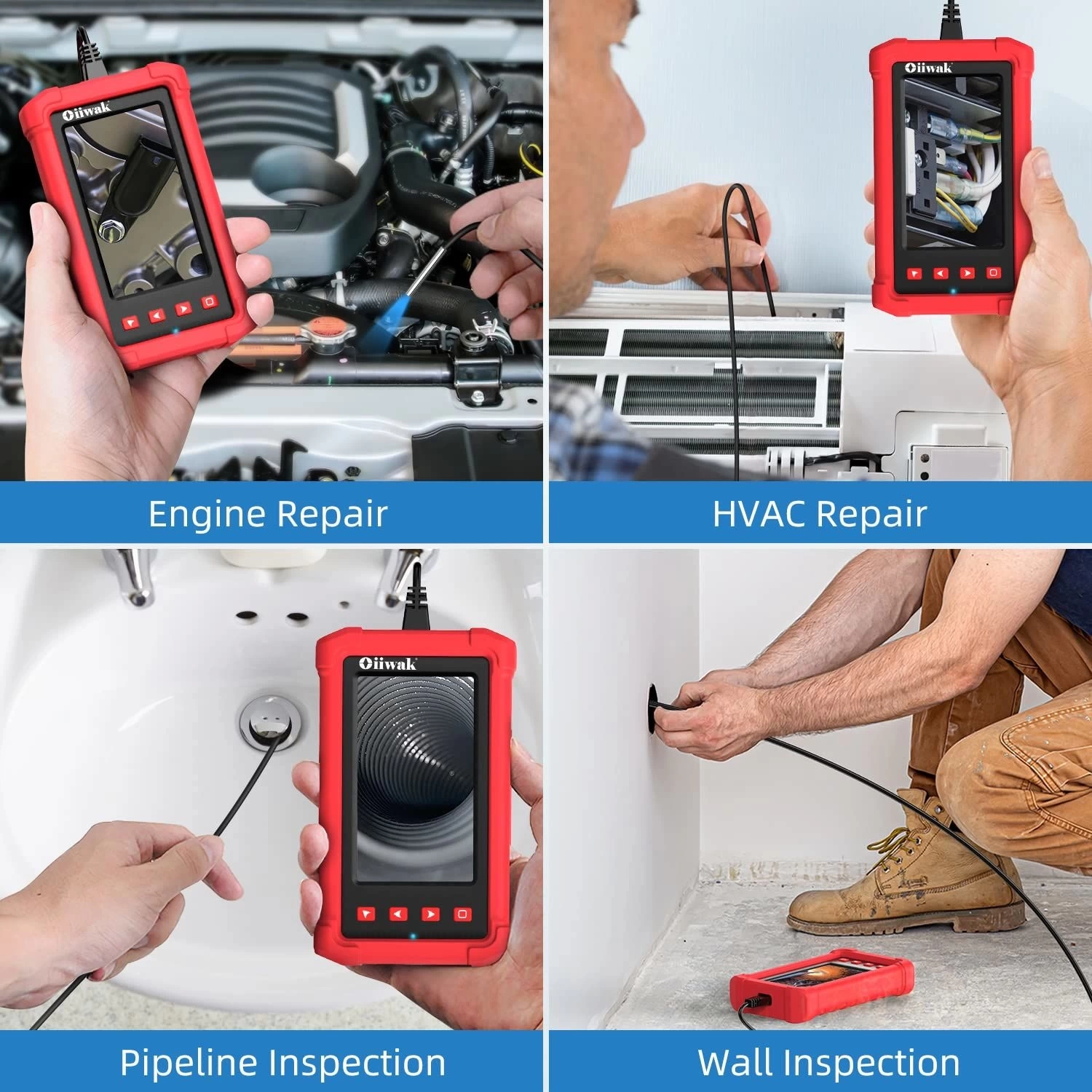 Oiiwak

Engine Repair

Oiiwak

HVAC Repair

Oiiwak

Pipeline Inspection

Wall Inspection