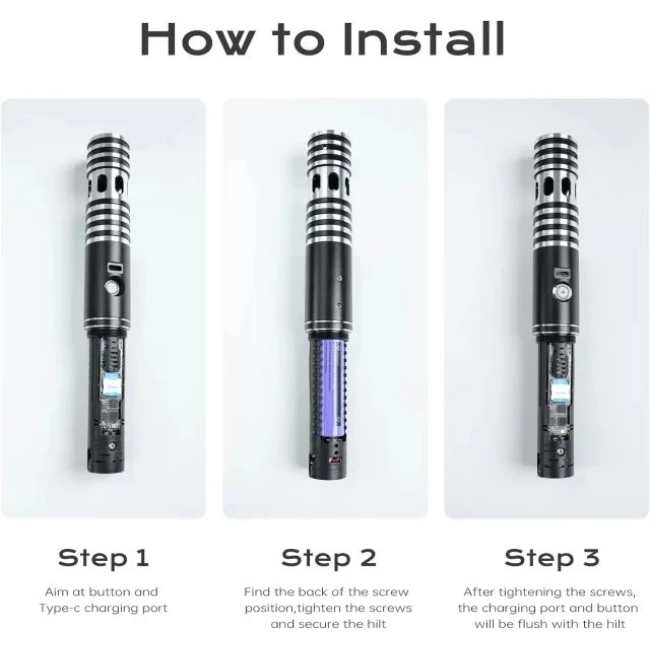 How to Install

Step 1

Aim at button and Type-c charging port

Step 2

Find the back of the screw position,tighten the screws and secure the hilt

Step 3

After tightening the screws, the charging port and button will be flush with the hilt