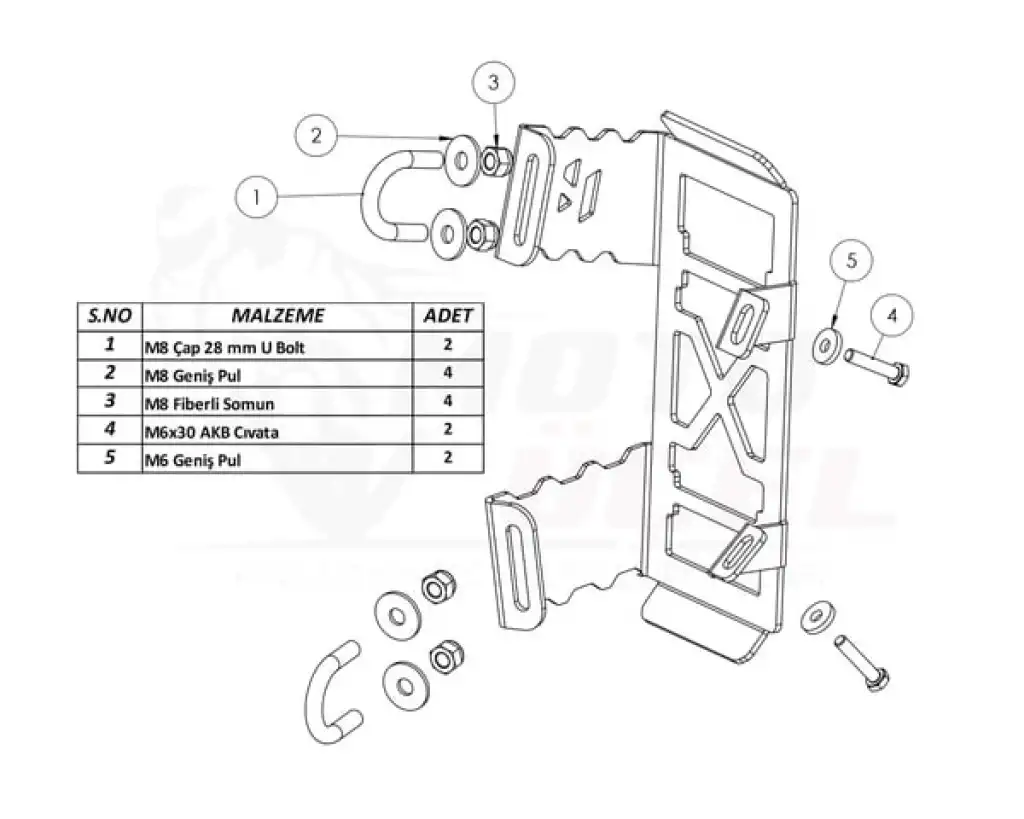 3

2

1

5

4

| S.NO | MALZEME | ADET |
|---|---|---|
| 1 | M8 Çap 28 mm U Bolt | 2 |
| 2 | M8 Geniş Pul | 4 |
| 3 | M8 Fiberli Somun | 4 |
| 4 | M6x30 AKB Cıvata | 2 |
| 5 | M6 Geniş Pul | 2 |