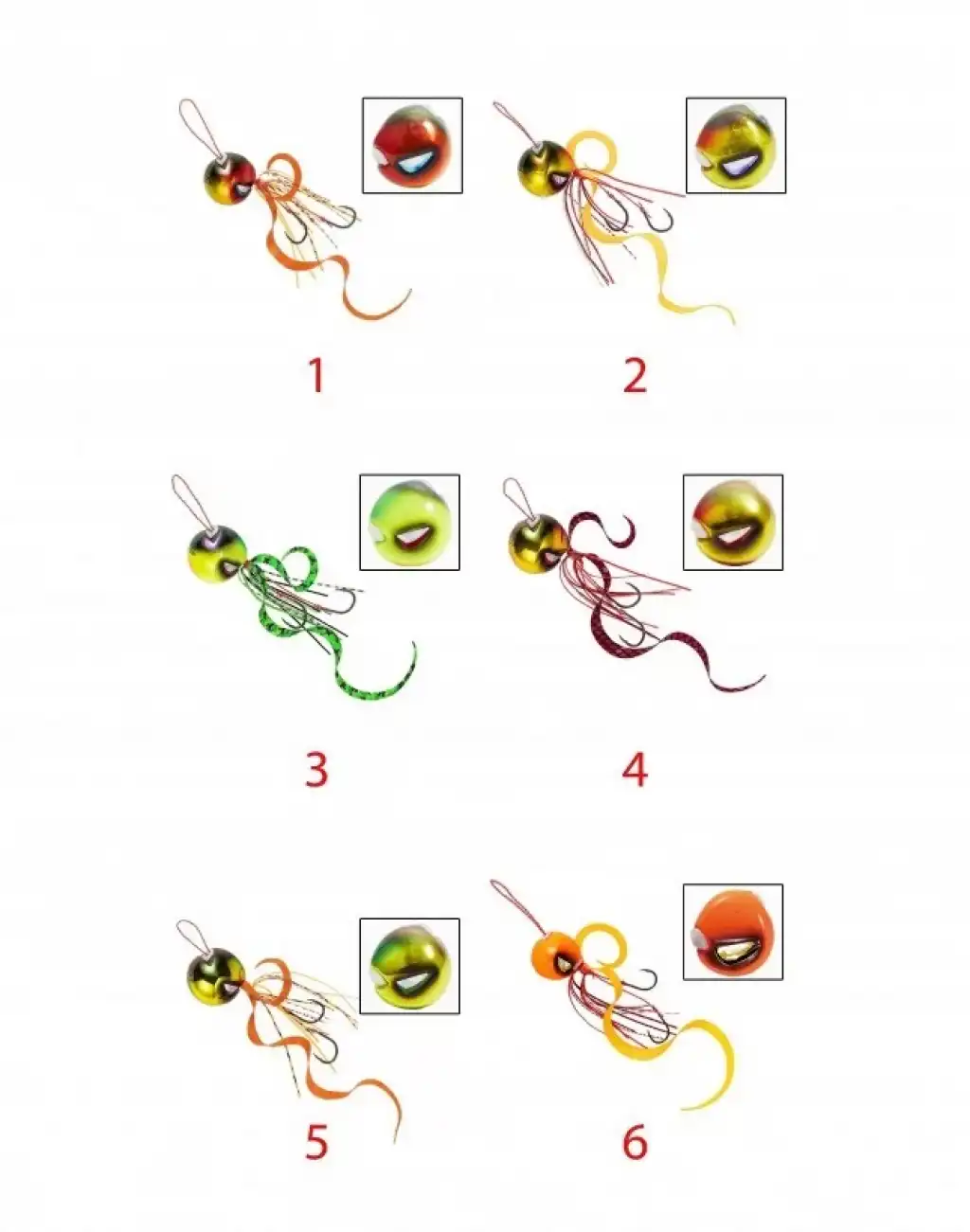 1 2

3 4

5 6