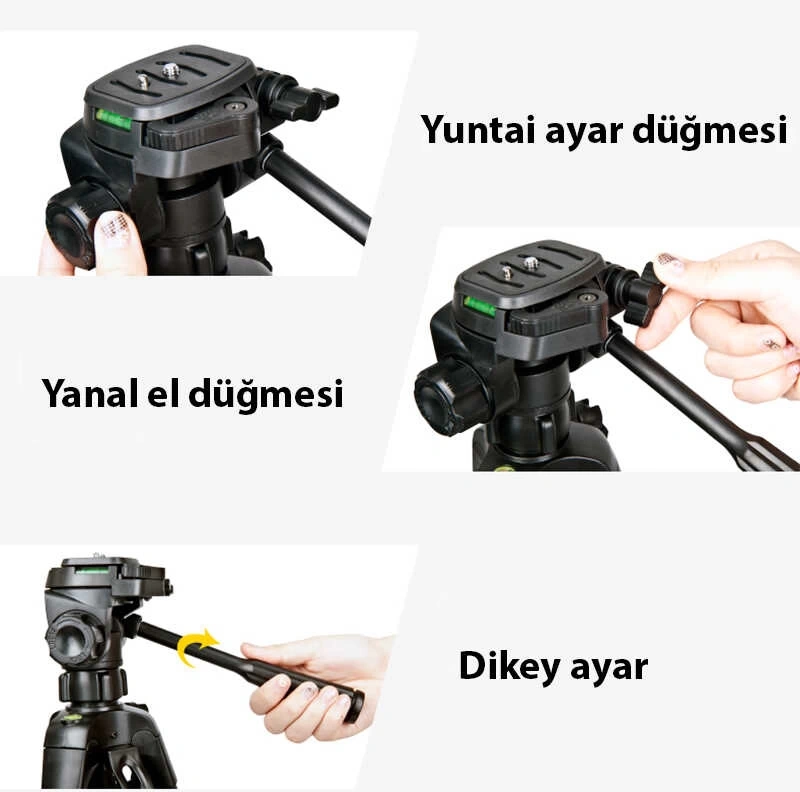 Yuntai ayar düğmesi

Yanal el düğmesi

Dikey ayar