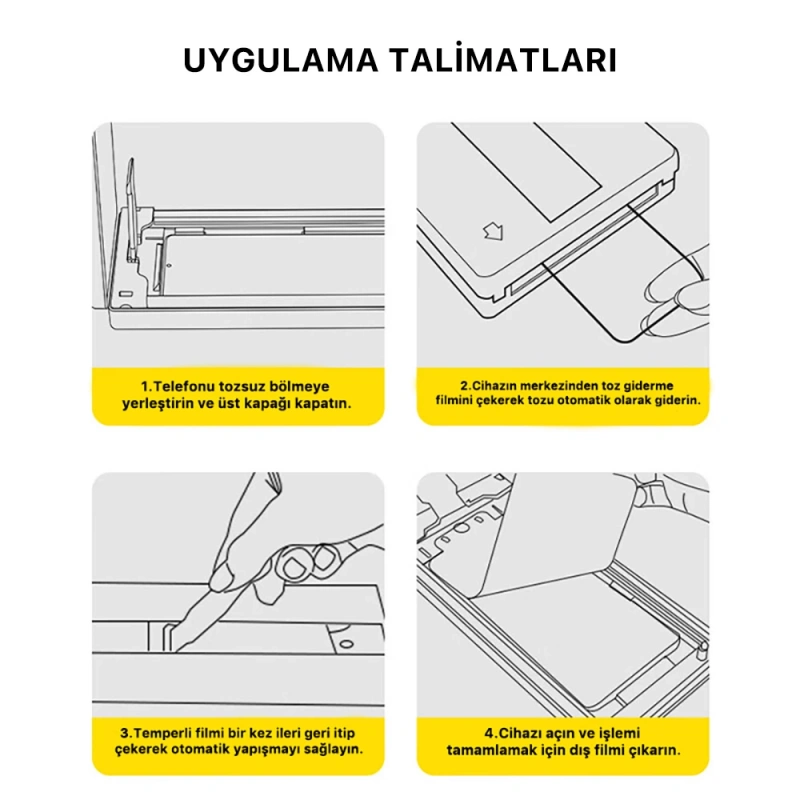 UYGULAMA TALİMATLARI

1.Telefonu tozsuz bölmeye yerleştirin ve üst kapağı kapatın.

2.Cihazın merkezinden toz giderme filmini çekerek tozu otomatik olarak giderin.

3.Temperli filmi bir kez ileri geri itip çekerek otomatik yapışmayı sağlayın.

4.Cihazı açın ve işlemi tamamlamak için dış filmi çıkarın.