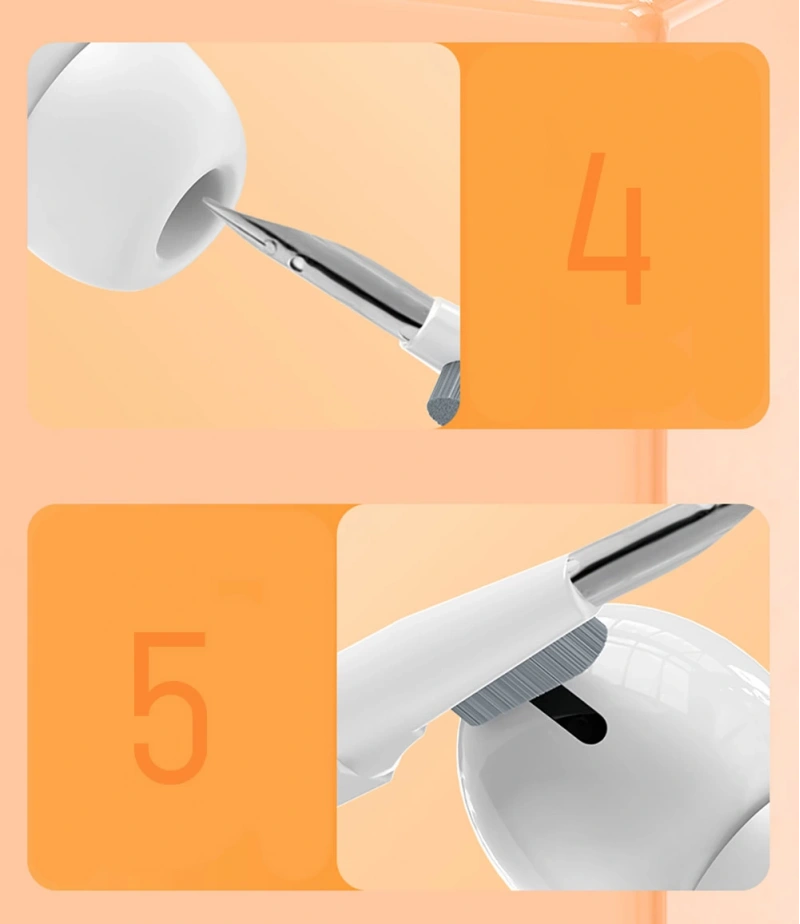 4

5