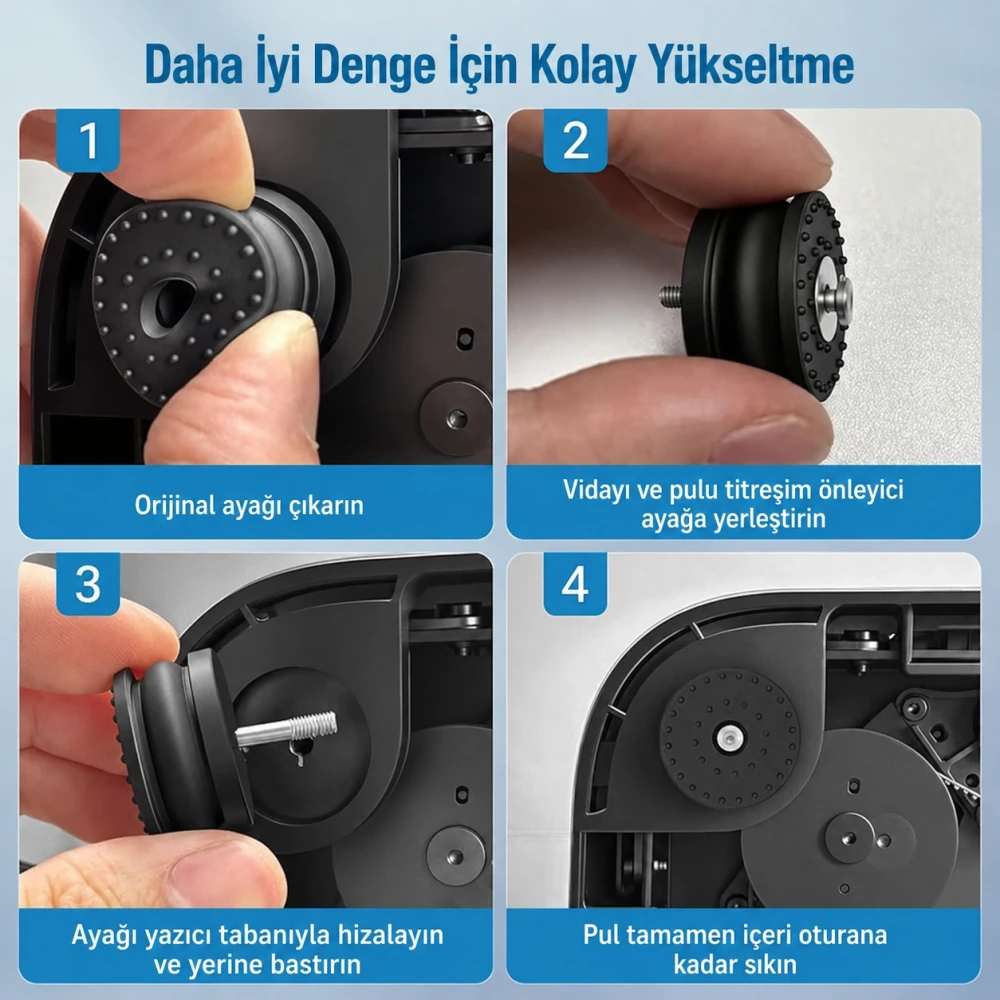 Daha İyi Denge İçin Kolay Yükseltme

1

Orijinal ayağı çıkarın

2

Vidayı ve pulu titreşim önleyici ayağa yerleştirin

3

Ayağı yazıcı tabanıyla hizalayın ve yerine bastırın

4

Pul tamamen içeri oturana kadar sıkın