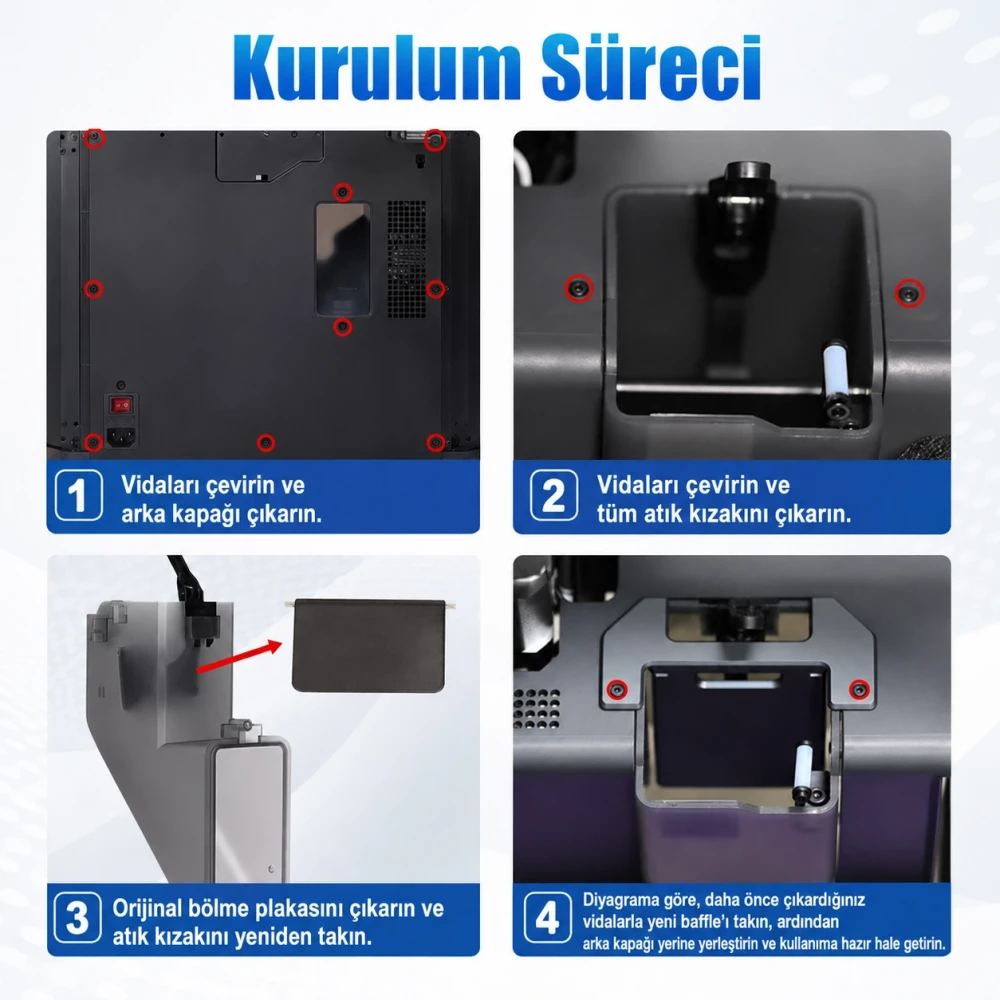 Kurulum Süreci

1 Vidaları çevirin ve arka kapağı çıkarın.

2 Vidaları çevirin ve tüm atık kızakını çıkarın.

3 Orijinal bölme plakasını çıkarın ve atık kızakını yeniden takın.

4 Diyagrama göre, daha önce çıkardığınız vidalarla yeni baffle'ı takın, ardından arka kapağı yerine yerleştirin ve kullanıma hazır hale getirin.