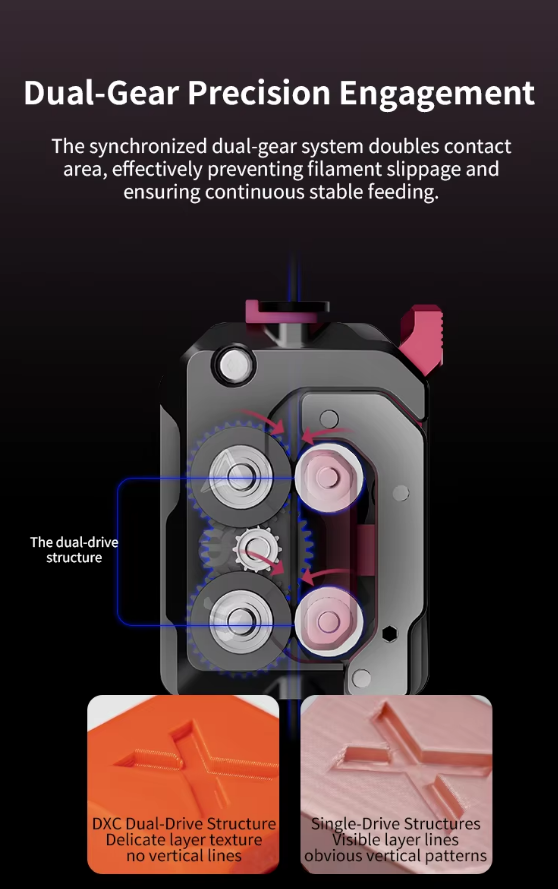 Dual-Gear Precision Engagement

The synchronized dual-gear system doubles contact area, effectively preventing filament slippage and ensuring continuous stable feeding.

The dual-drive structure

DXC Dual-Drive Structure
Delicate layer texture
no vertical lines

Single-Drive Structures
Visible layer lines
obvious vertical patterns