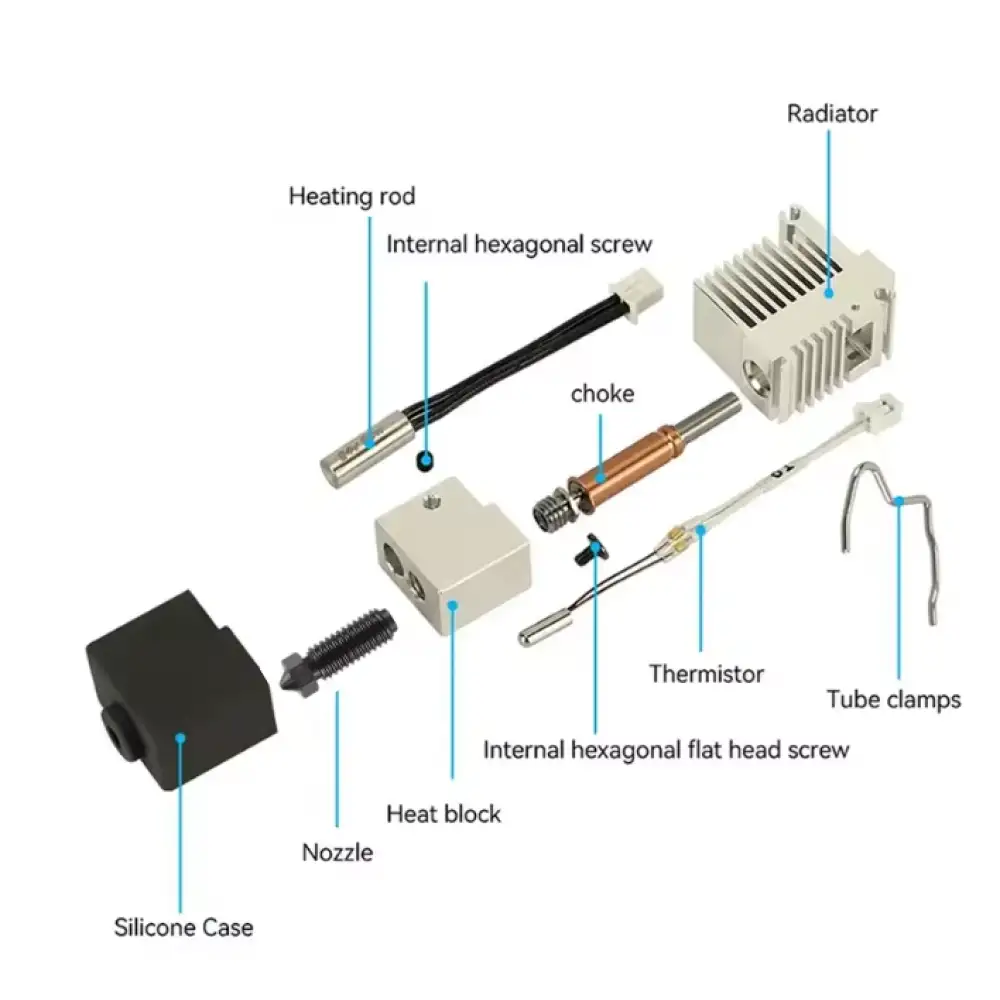 Radiator

Heating rod

Internal hexagonal screw

choke

Thermistor

Tube clamps

Internal hexagonal flat head screw

Heat block

Nozzle

Silicone Case