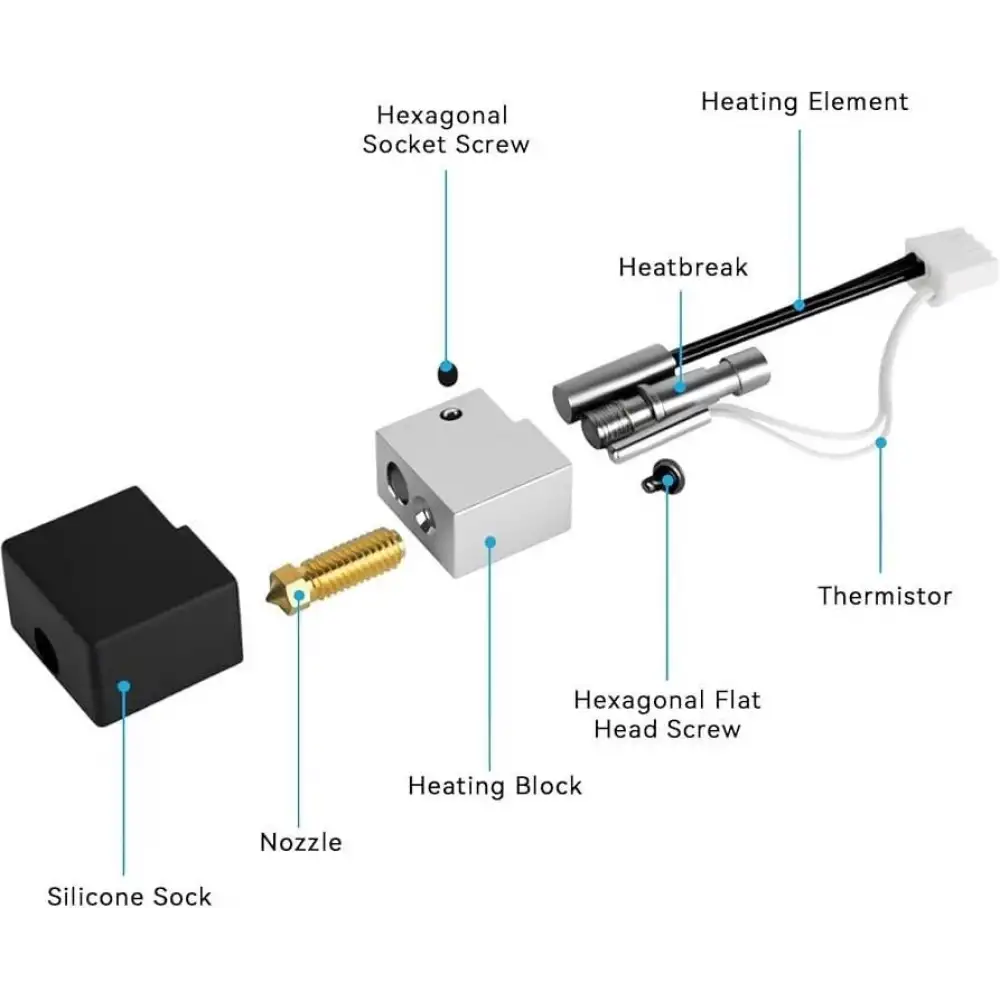 Hexagonal Socket Screw

Heating Element

Heatbreak

Thermistor

Hexagonal Flat Head Screw

Heating Block

Nozzle

Silicone Sock