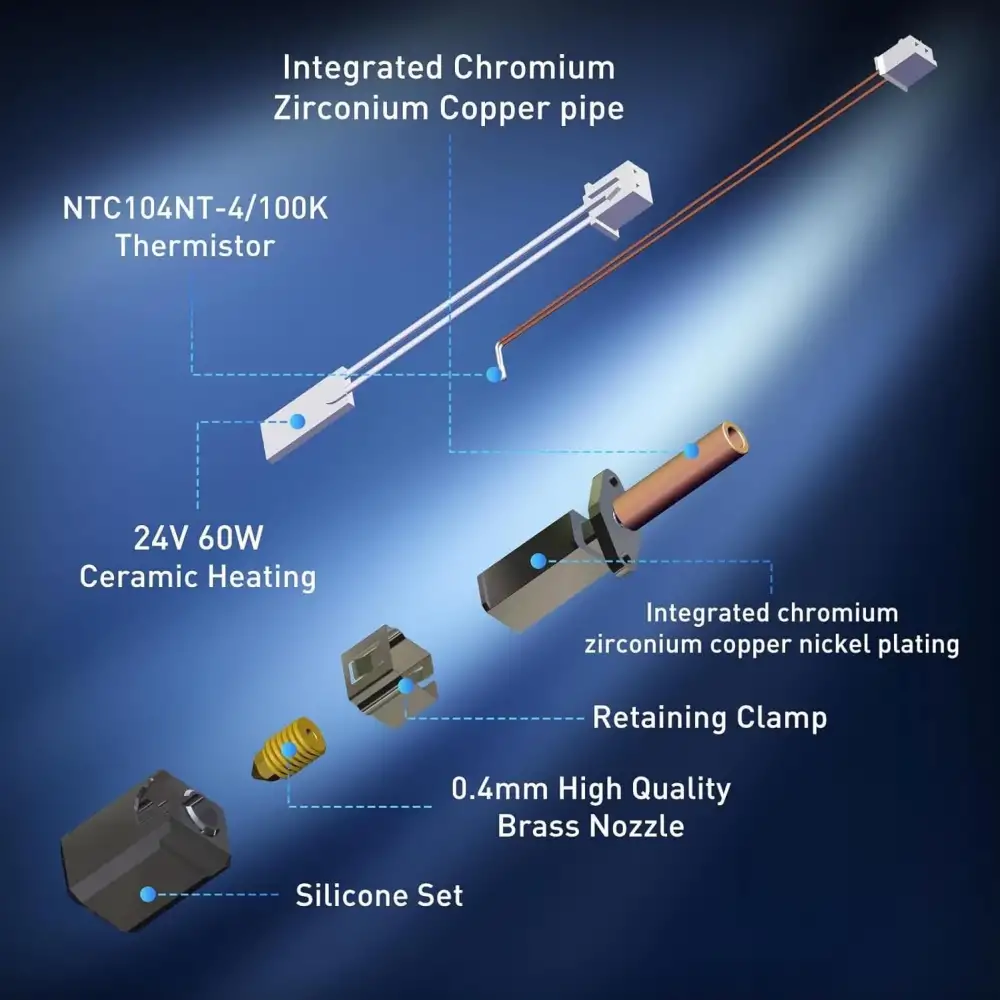 Integrated Chromium Zirconium Copper pipe

NTC104NT-4/100K Thermistor

24V 60W Ceramic Heating

Integrated chromium zirconium copper nickel plating

Retaining Clamp

0.4mm High Quality Brass Nozzle

Silicone Set