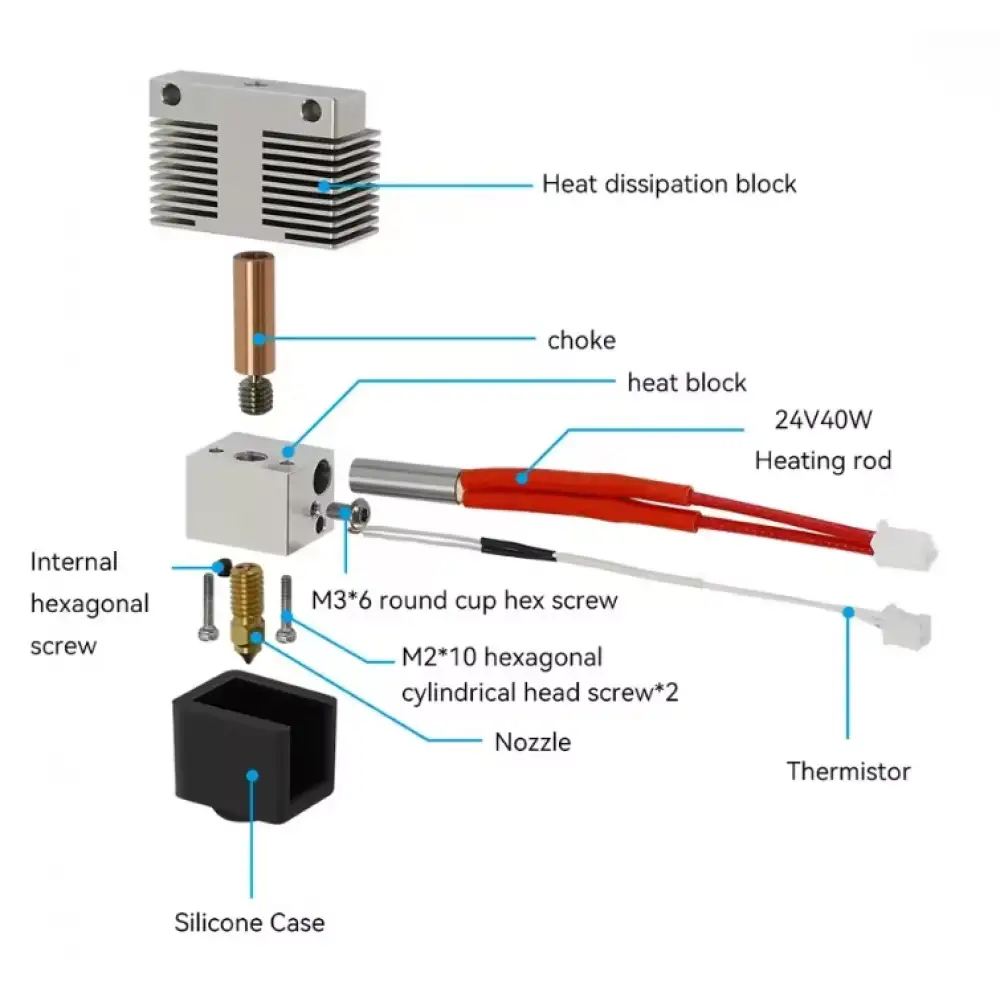 Heat dissipation block

choke

heat block

24V40W
Heating rod

Internal
hexagonal
screw

M3*6 round cup hex screw

M2*10 hexagonal
cylindrical head screw*2

Nozzle

Thermistor

Silicone Case