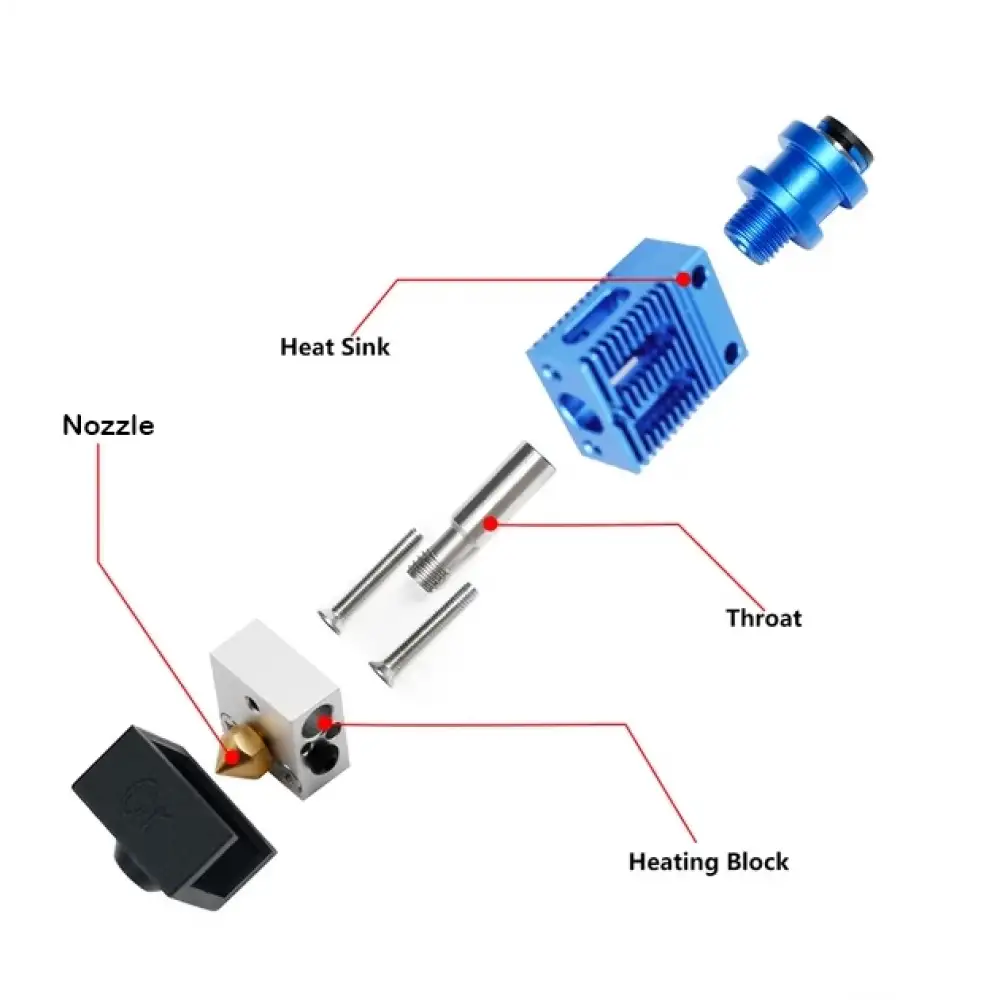 Heat Sink

Nozzle

Throat

Heating Block