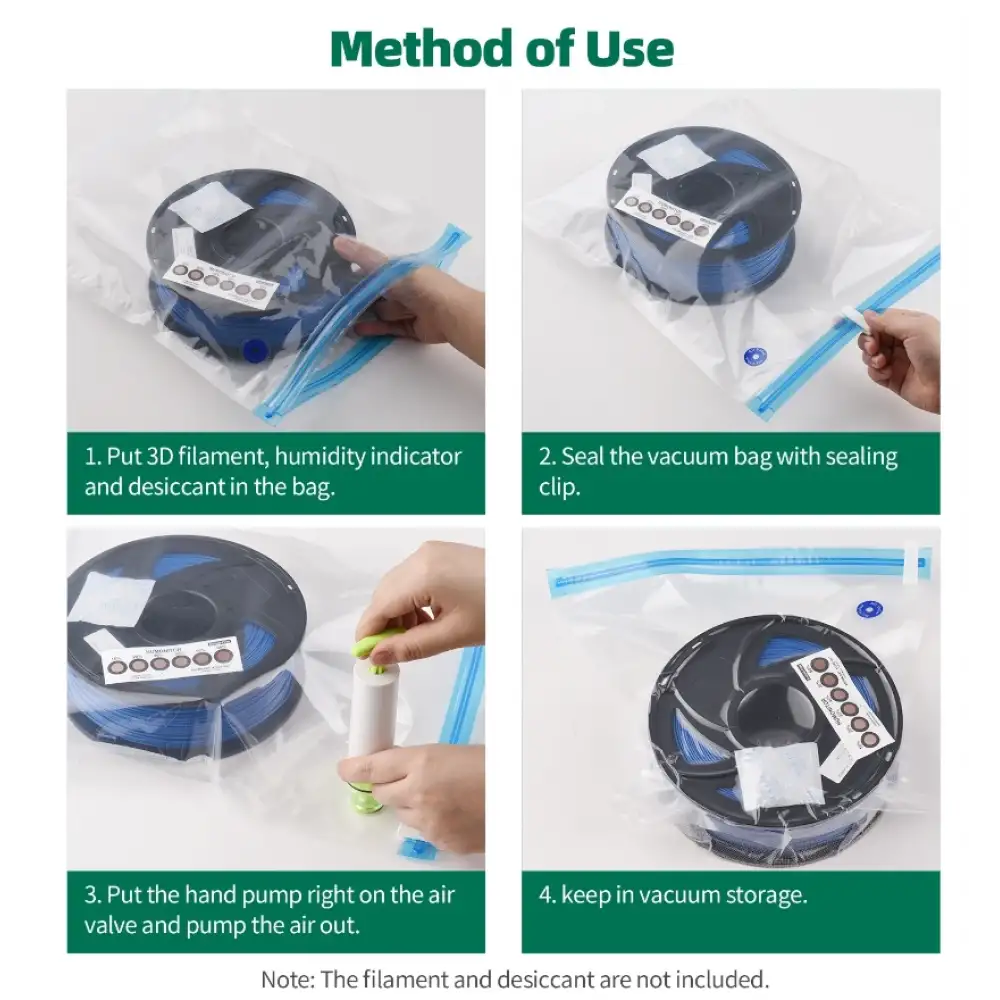 Method of Use

1. Put 3D filament, humidity indicator and desiccant in the bag.

2. Seal the vacuum bag with sealing clip.

3. Put the hand pump right on the air valve and pump the air out.

4. keep in vacuum storage.

Note: The filament and desiccant are not included.