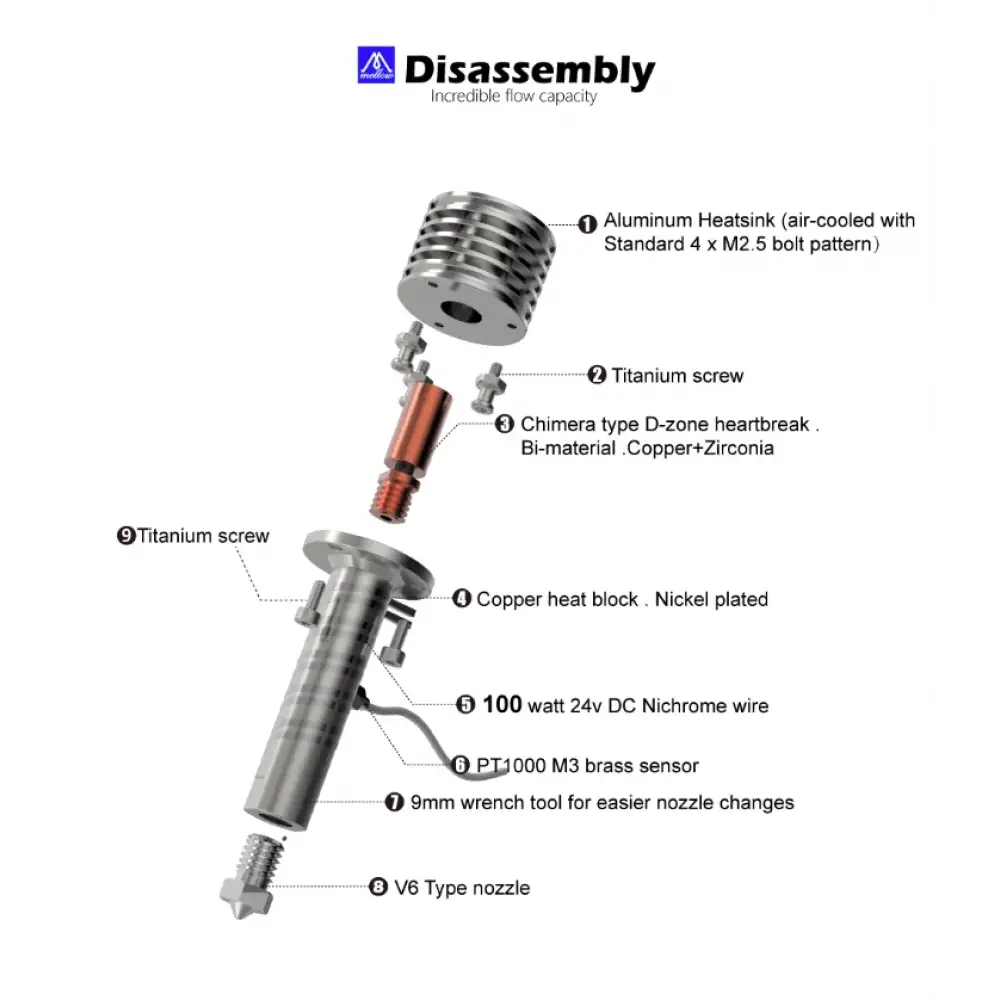 mellow

Disassembly
Incredible flow capacity

❶ Aluminum Heatsink (air-cooled with Standard 4 x M2.5 bolt pattern)

❷ Titanium screw

❸ Chimera type D-zone heartbreak . Bi-material .Copper+Zirconia

❾ Titanium screw

❹ Copper heat block . Nickel plated

❺ 100 watt 24v DC Nichrome wire

❻ PT1000 M3 brass sensor

❼ 9mm wrench tool for easier nozzle changes

❽ V6 Type nozzle