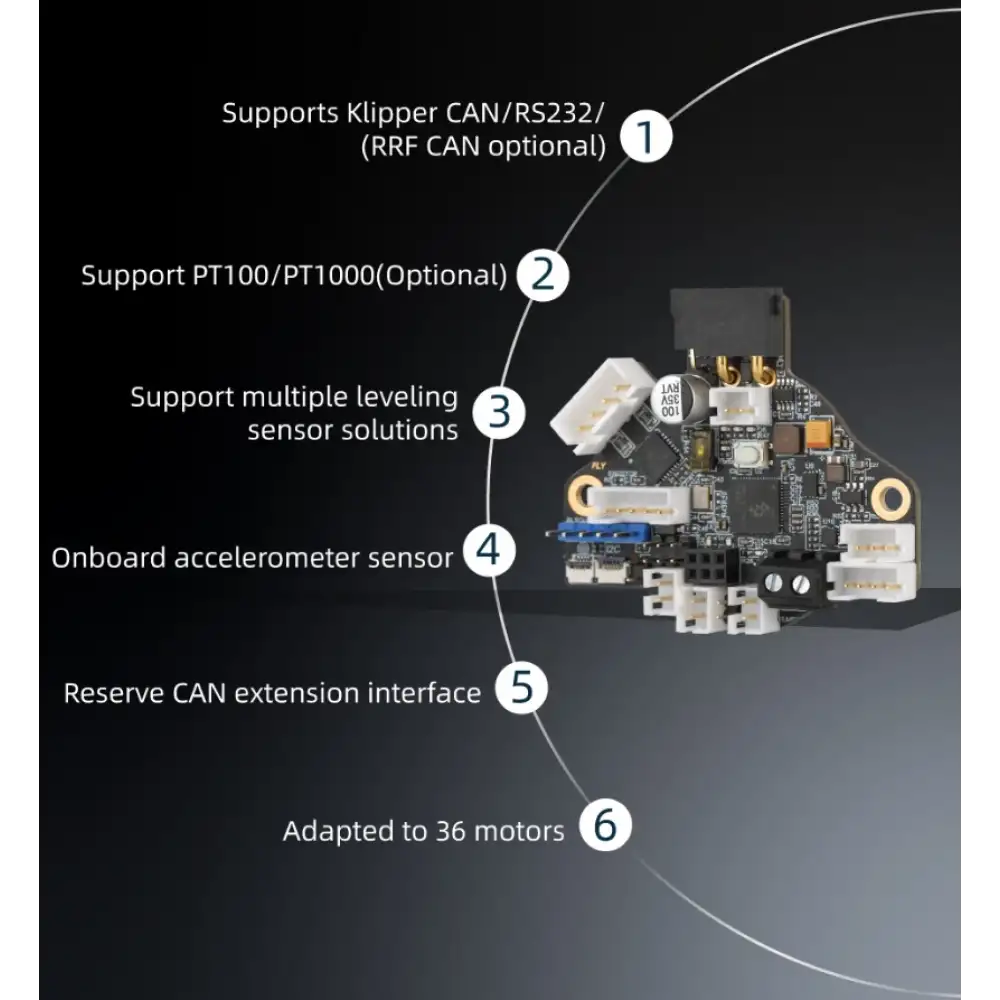 Supports Klipper CAN/RS232/
(RRF CAN optional) 1

Support PT100/PT1000(Optional) 2

Support multiple leveling sensor solutions 3

Onboard accelerometer sensor 4

Reserve CAN extension interface 5

Adapted to 36 motors 6

100 35V RVT

FLY