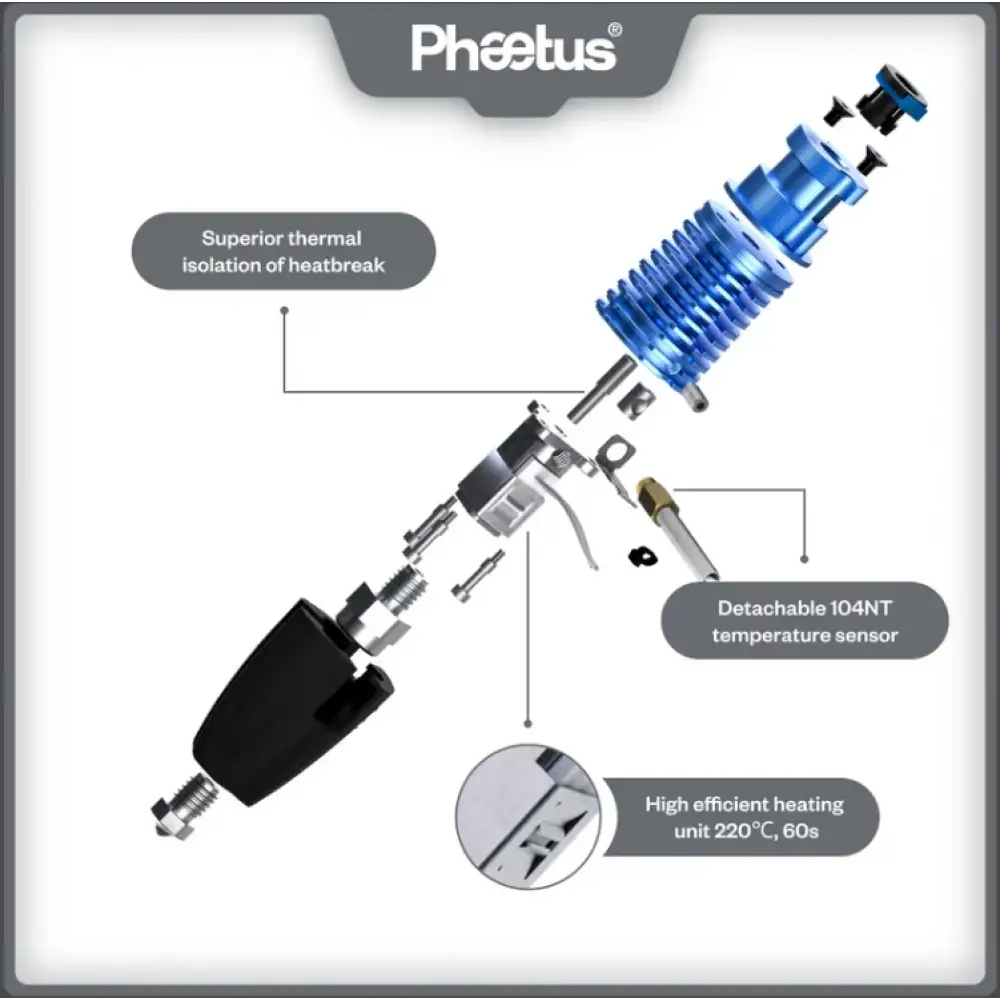 Phaetus®

Superior thermal isolation of heatbreak

Detachable 104NT temperature sensor

High efficient heating unit 220℃, 60s