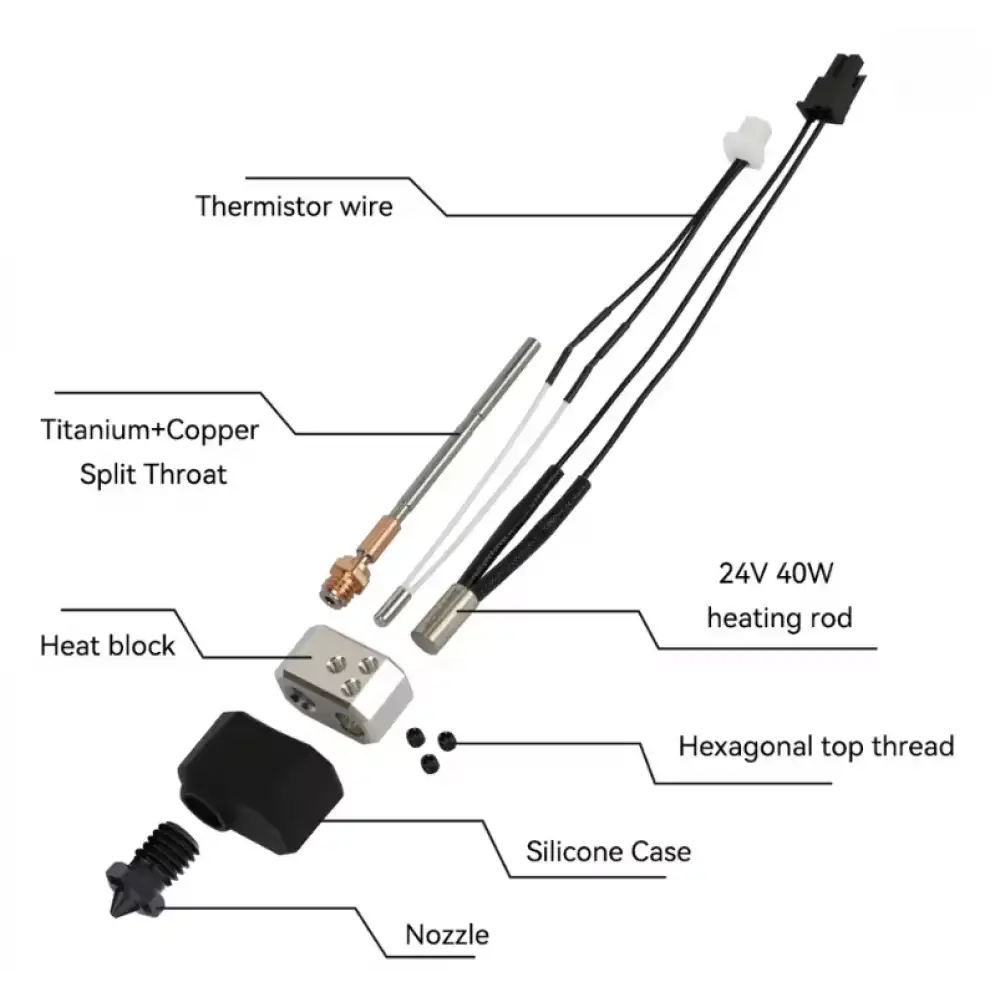 Thermistor wire

Titanium+Copper
Split Throat

24V 40W
heating rod

Heat block

Hexagonal top thread

Silicone Case

Nozzle