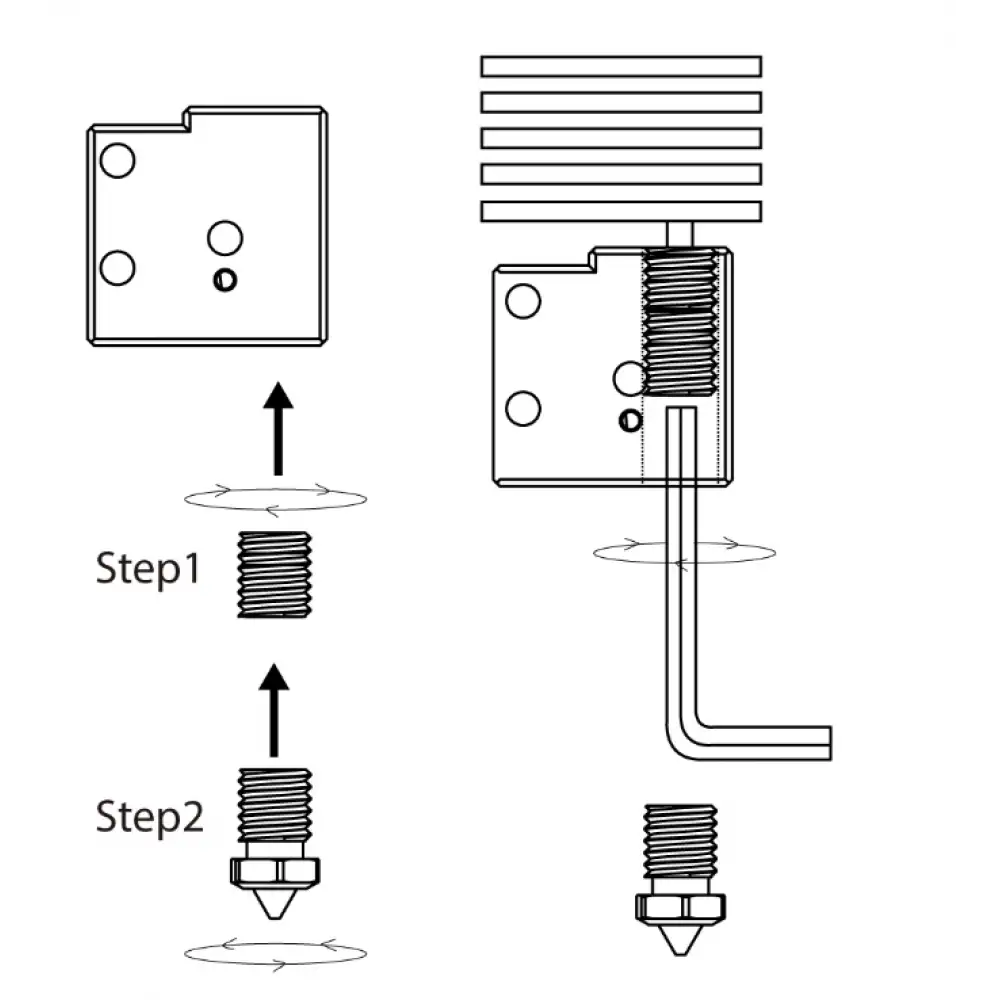 Step1

Step2