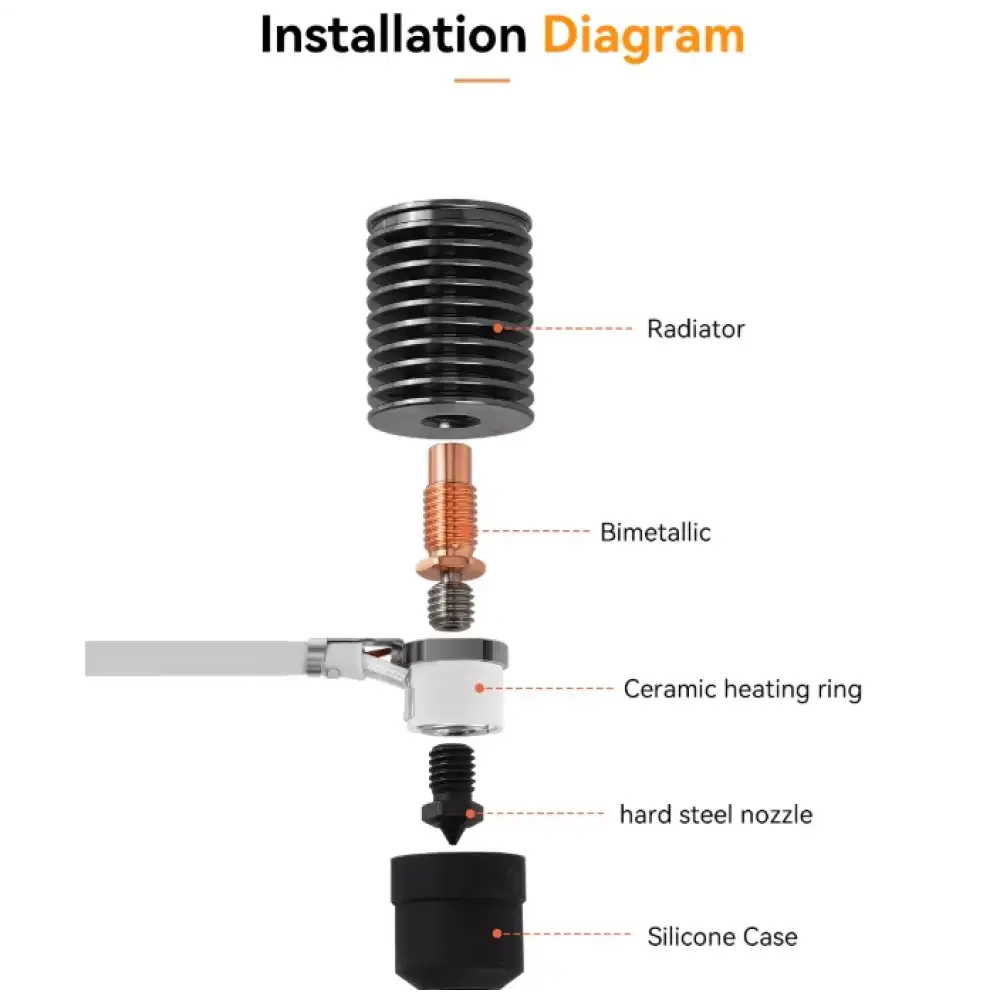 Installation Diagram

Radiator

Bimetallic

Ceramic heating ring

hard steel nozzle

Silicone Case