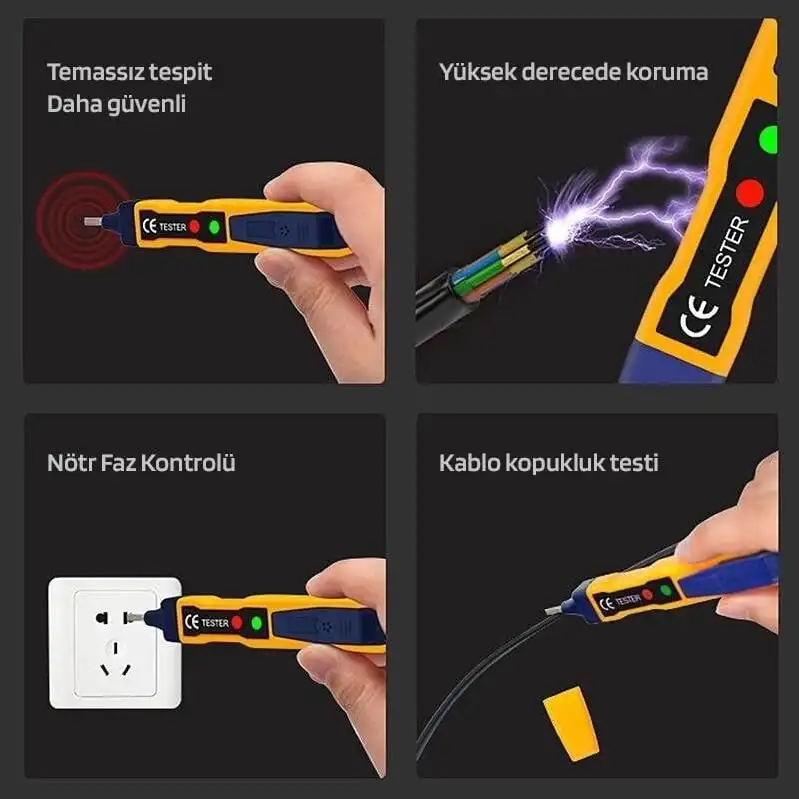 Temassız tespit
Daha güvenli

CE TESTER

Yüksek derecede koruma

CE TESTER

Nötr Faz Kontrolü

CE TESTER

Kablo kopukluk testi

CE TESTER