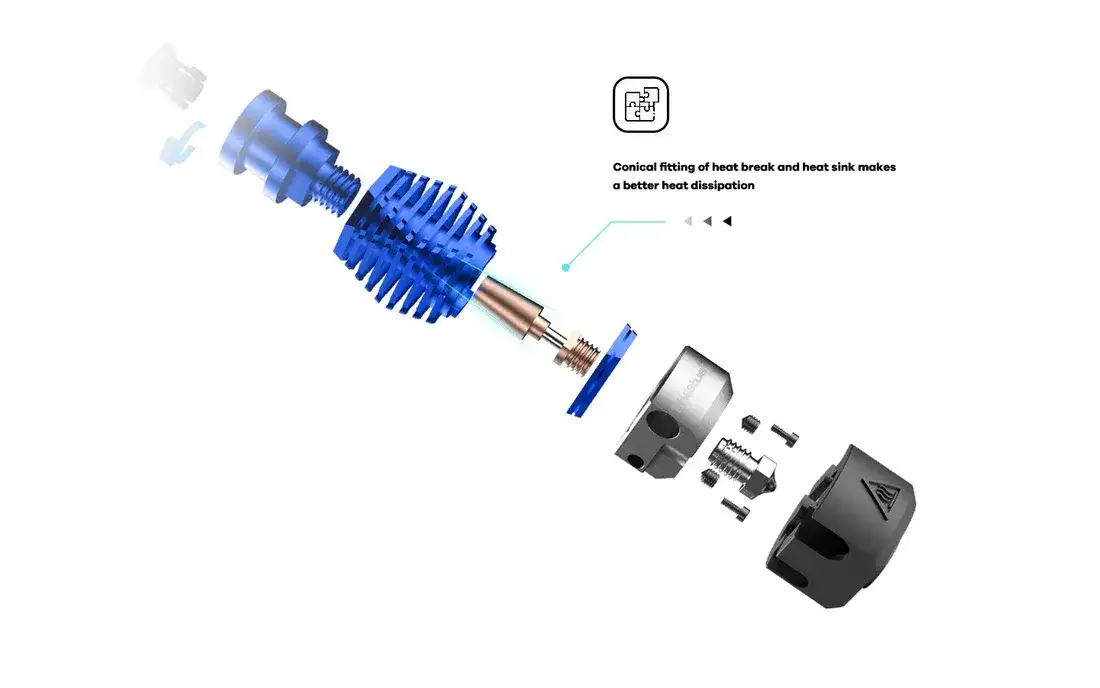 Conical fitting of heat break and heat sink makes a better heat dissipation