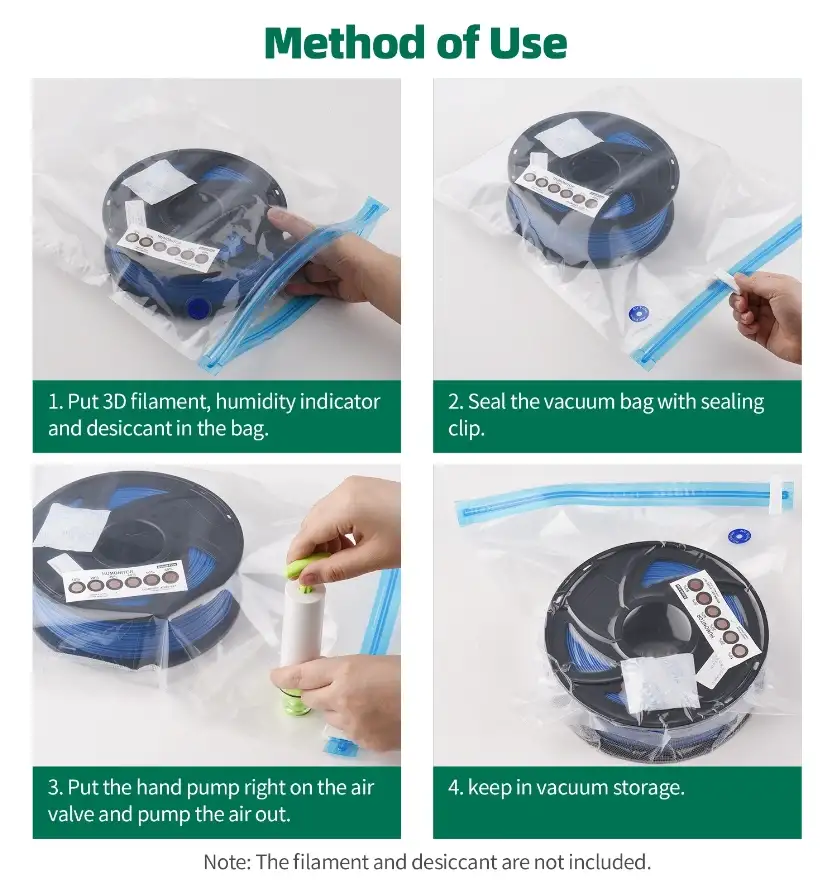 Method of Use

1. Put 3D filament, humidity indicator and desiccant in the bag.

2. Seal the vacuum bag with sealing clip.

3. Put the hand pump right on the air valve and pump the air out.

4. keep in vacuum storage.

Note: The filament and desiccant are not included.