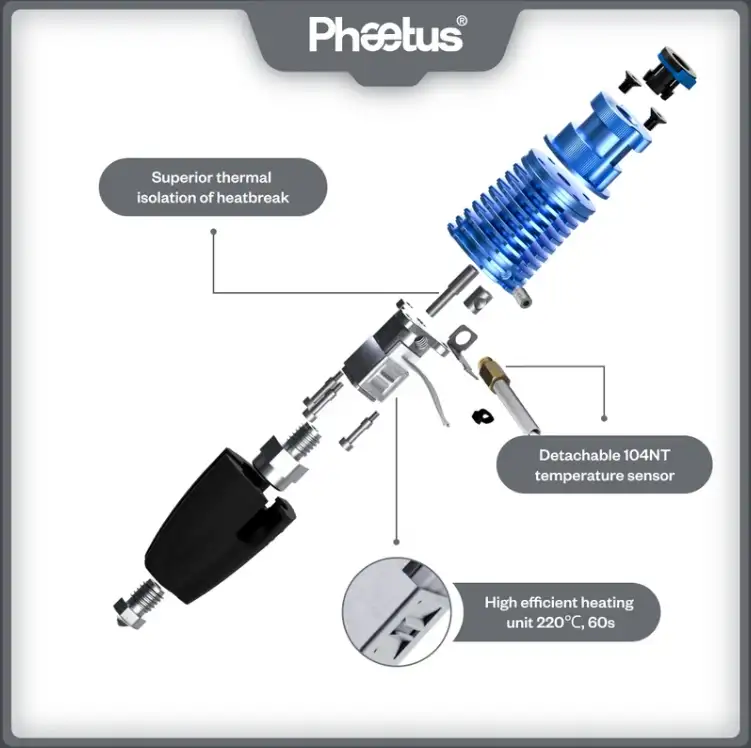 Phaetus®

Superior thermal isolation of heatbreak

Detachable 104NT temperature sensor

High efficient heating unit 220°C, 60s