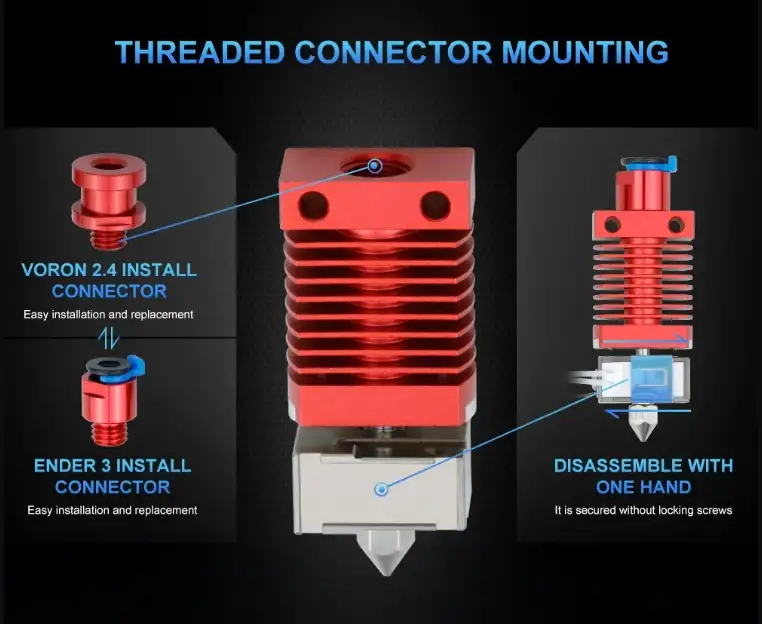 THREADED CONNECTOR MOUNTING

VORON 2.4 INSTALL CONNECTOR
Easy installation and replacement

ENDER 3 INSTALL CONNECTOR
Easy installation and replacement

DISASSEMBLE WITH ONE HAND
It is secured without locking screws