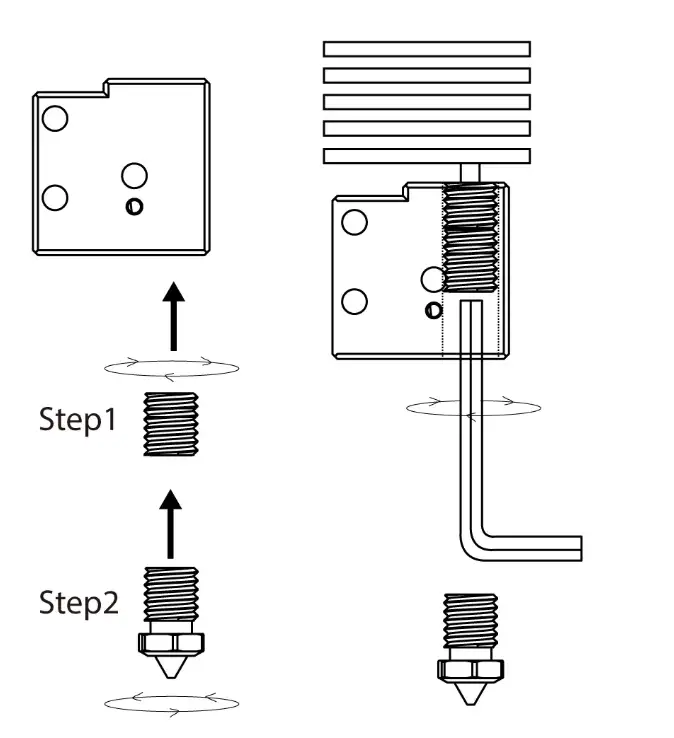 Step1

Step2