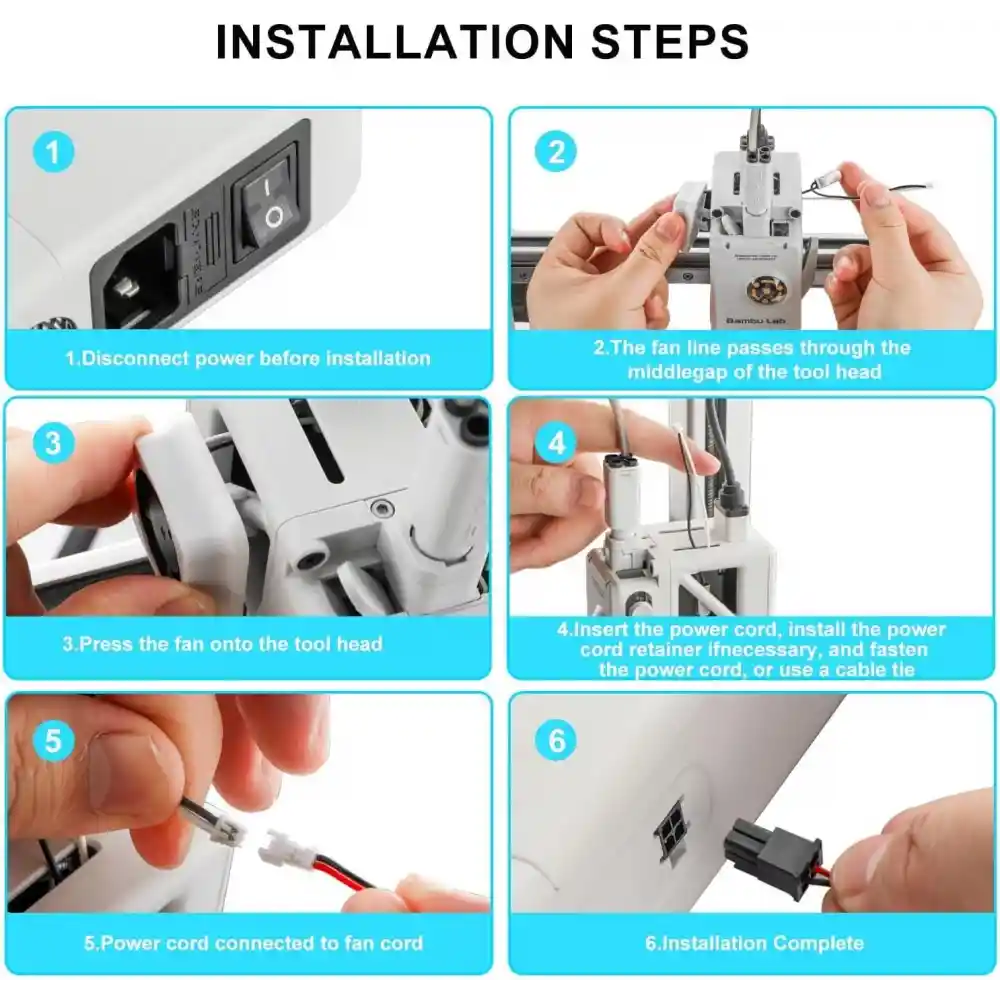 INSTALLATION STEPS

1

1.Disconnect power before installation

2

Bambu Lab

2.The fan line passes through the middlegap of the tool head

3

3.Press the fan onto the tool head

4

4.Insert the power cord, install the power cord retainer ifnecessary, and fasten the power cord, or use a cable tie

5

5.Power cord connected to fan cord

6

6.Installation Complete